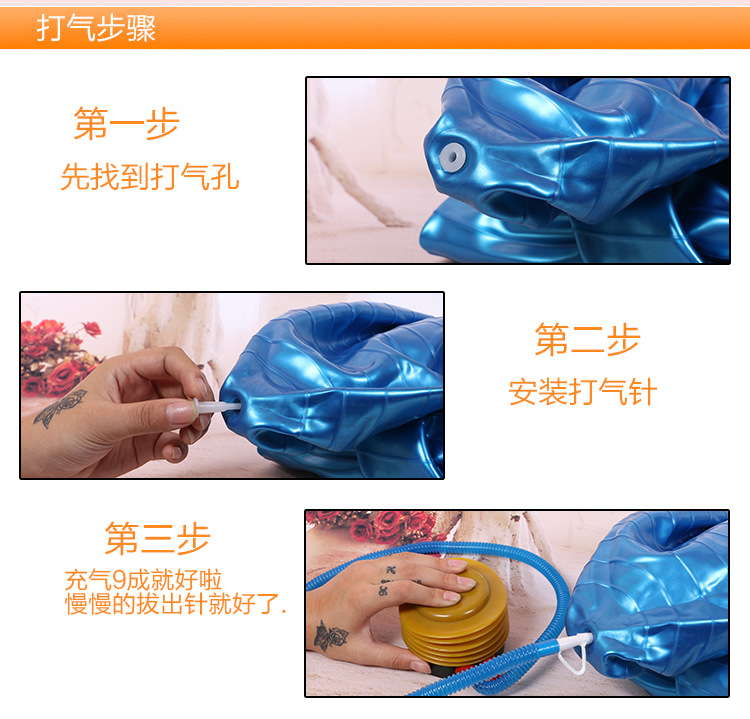 打气步骤

第一步
先找到打气孔

第二步
安装打气针

第三步
充气9成就好啦
慢慢的拔出针就好了.