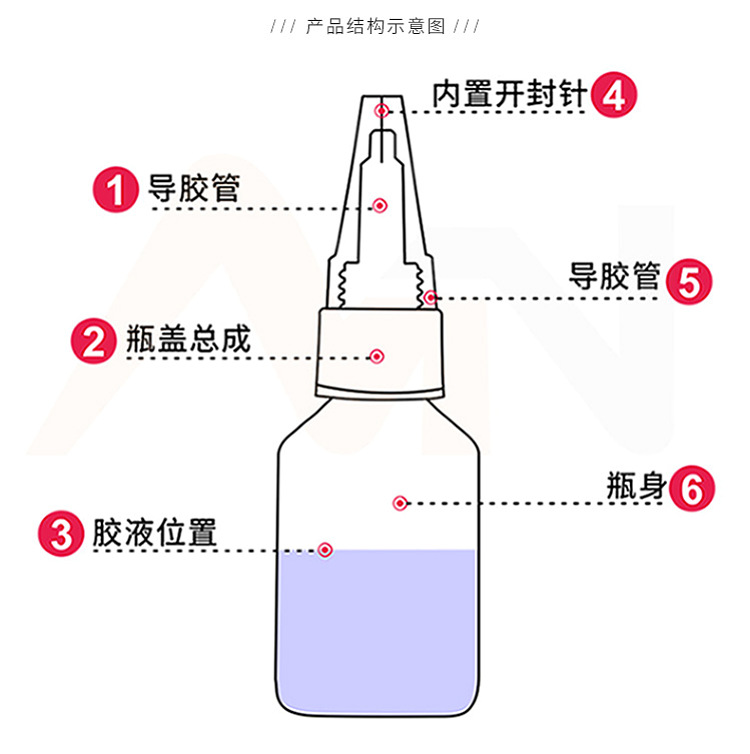 /// 产品结构示意图 ///

内置开封针 4

1 导胶管

导胶管 5

2 瓶盖总成

瓶身 6

3 胶液位置