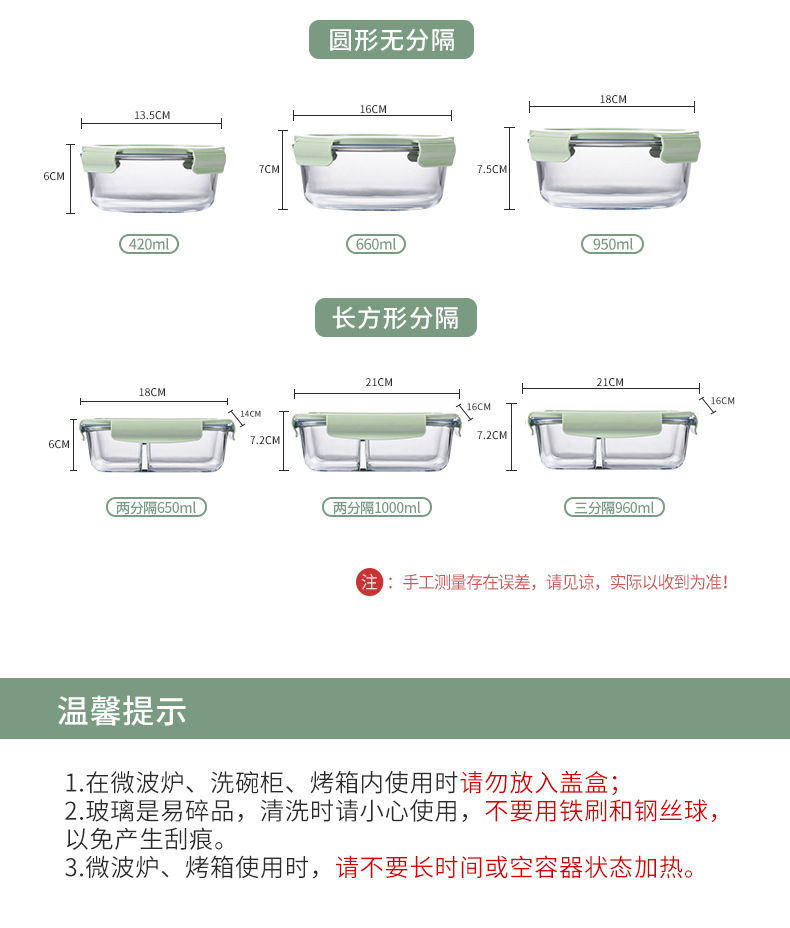 圆形无分隔

13.5CM
6CM
420ml

16CM
7CM
660ml

18CM
7.5CM
950ml

长方形分隔

18CM
14CM
6CM
两分隔650ml

21CM
16CM
7.2CM
两分隔1000ml

21CM
16CM
7.2CM
三分隔960ml

注：手工测量存在误差，请见谅，实际以收到为准！

温馨提示

1.在微波炉、洗碗柜、烤箱内使用时请勿放入盖盒；
2.玻璃是易碎品，清洗时请小心使用，不要用铁刷和钢丝球，以免产生刮痕。
3.微波炉、烤箱使用时，请不要长时间或空容器状态加热。