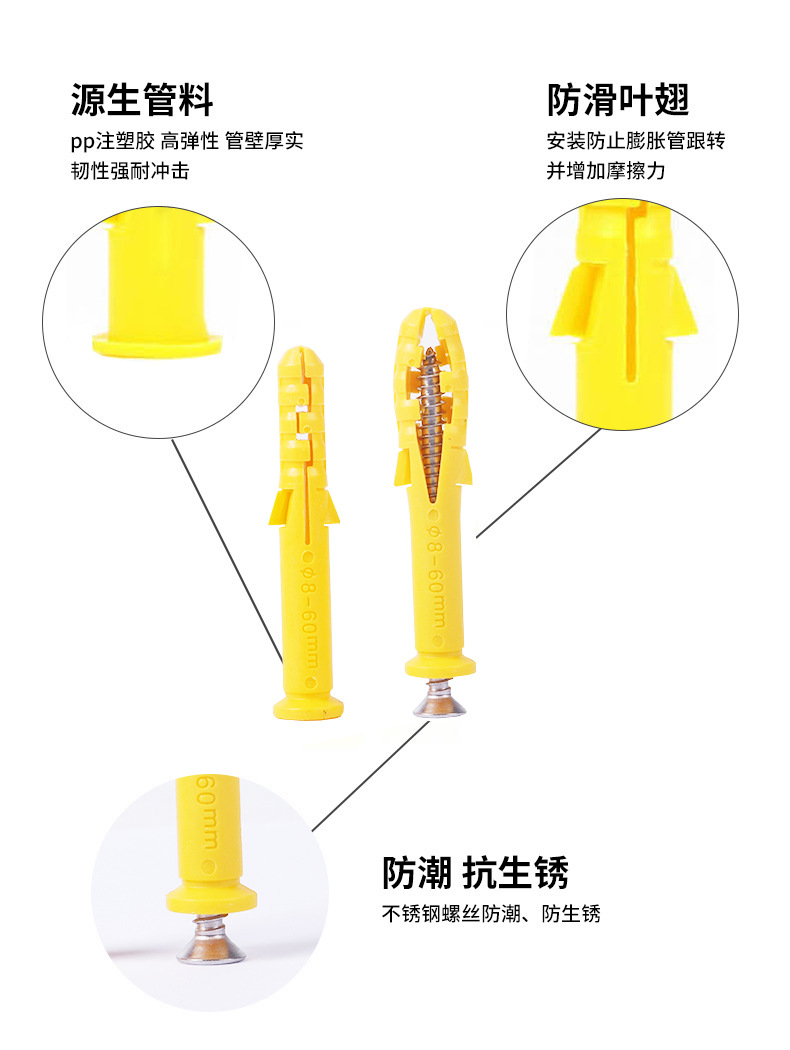 源生管料

pp注塑胶 高弹性 管壁厚实
韧性强耐冲击

防滑叶翅

安装防止膨胀管跟转
并增加摩擦力

φ8-60mm

φ8-60mm

60mm

防潮 抗生锈

不锈钢螺丝防潮、防生锈