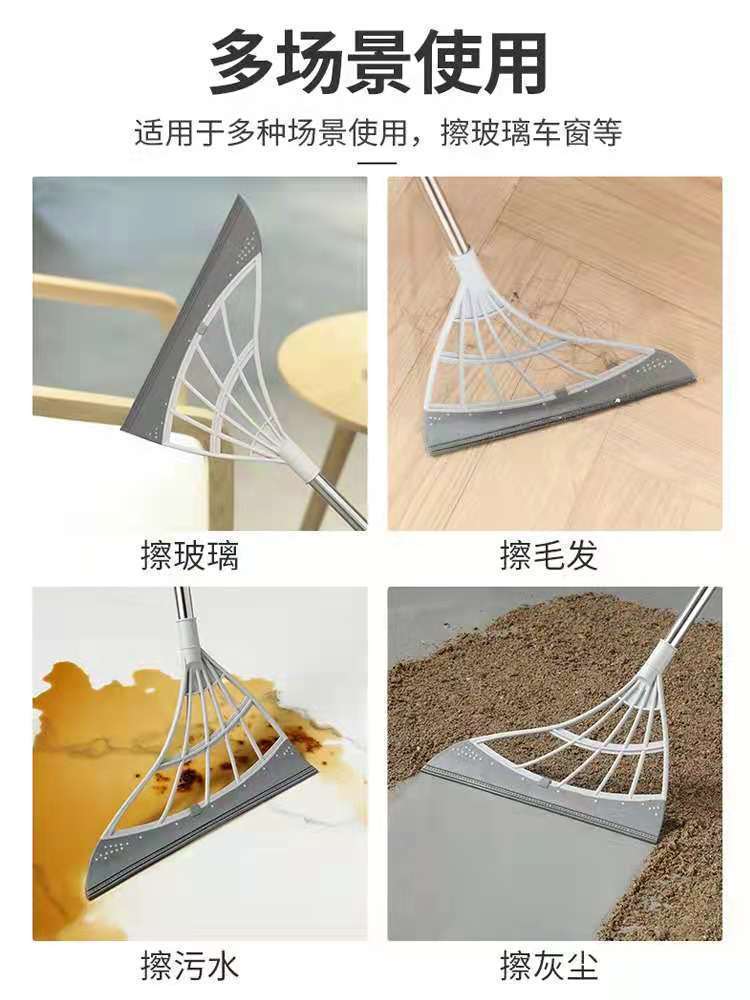 多场景使用

适用于多种场景使用，擦玻璃车窗等

擦玻璃

擦毛发

擦污水

擦灰尘