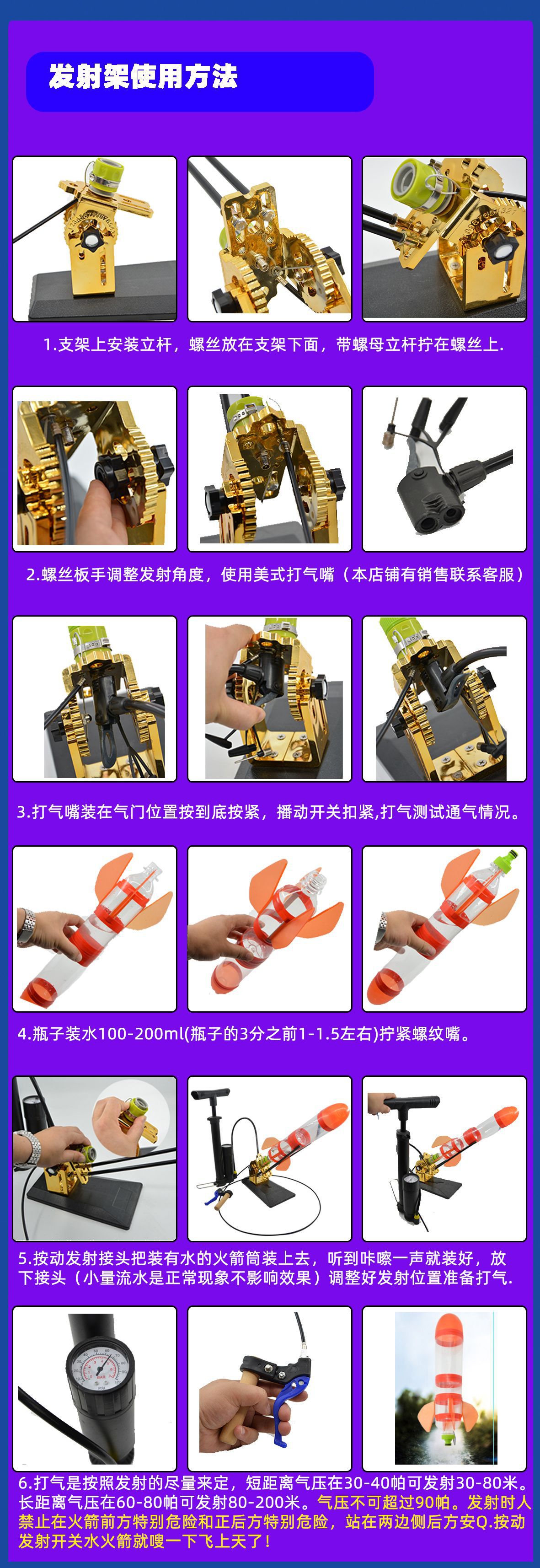 发射架使用方法

1.支架上安装立杆，螺丝放在支架下面，带螺母立杆拧在螺丝上.

2.螺丝板手调整发射角度，使用美式打气嘴（本店铺有销售联系客服）

3.打气嘴装在气门位置按到底按紧，播动开关扣紧,打气测试通气情况。

4.瓶子装水100-200ml(瓶子的3分之前1-1.5左右)拧紧螺纹嘴。

5.按动发射接头把装有水的火箭筒装上去，听到咔嚓一声就装好，放下接头（小量流水是正常现象不影响效果）调整好发射位置准备打气.

6.打气是按照发射的尽量来定，短距离气压在30-40帕可发射30-80米。长距离气压在60-80帕可发射80-200米。气压不可超过90帕。发射时人禁止在火箭前方特别危险和正后方特别危险，站在两边侧后方安Q.按动发射开关水火箭就嗖一下飞上天了!