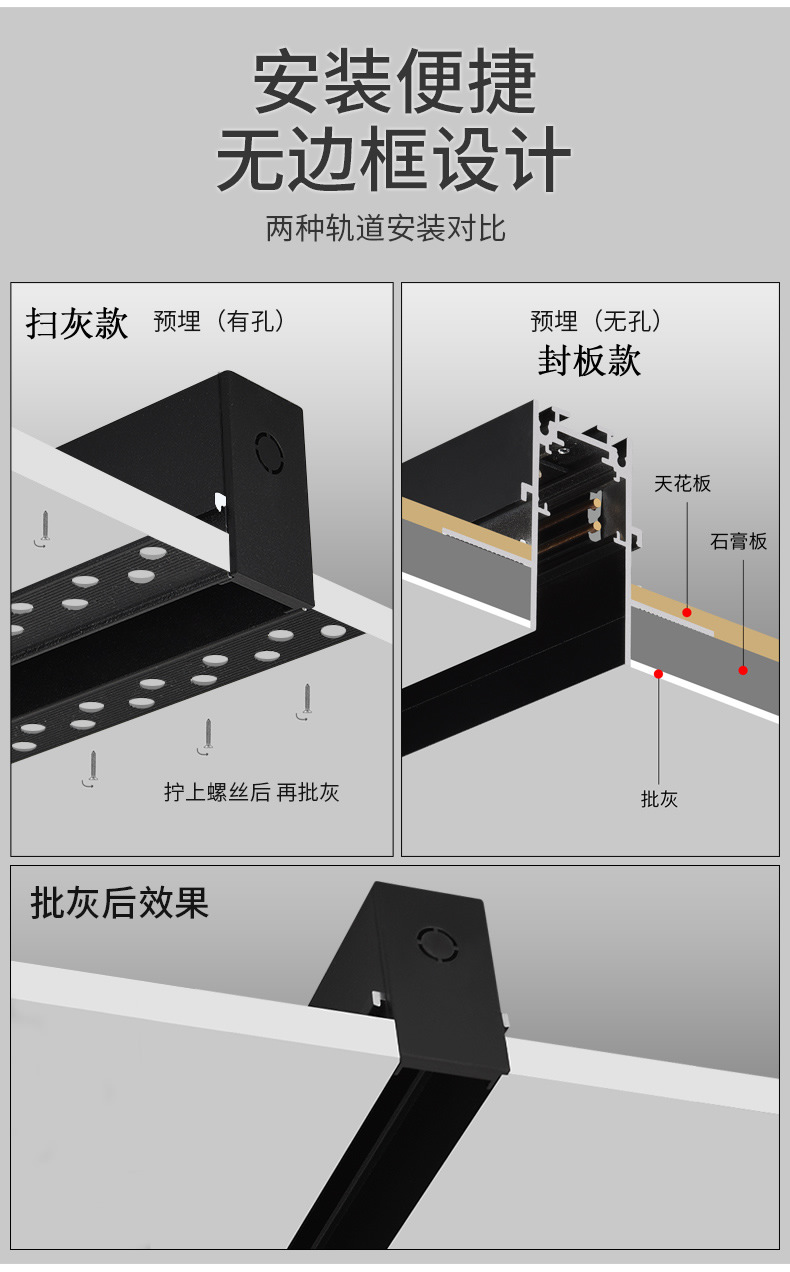 安装便捷
无边框设计

两种轨道安装对比

扫灰款 预埋（有孔）

拧上螺丝后 再批灰

预埋（无孔）
封板款

天花板

石膏板

批灰

批灰后效果