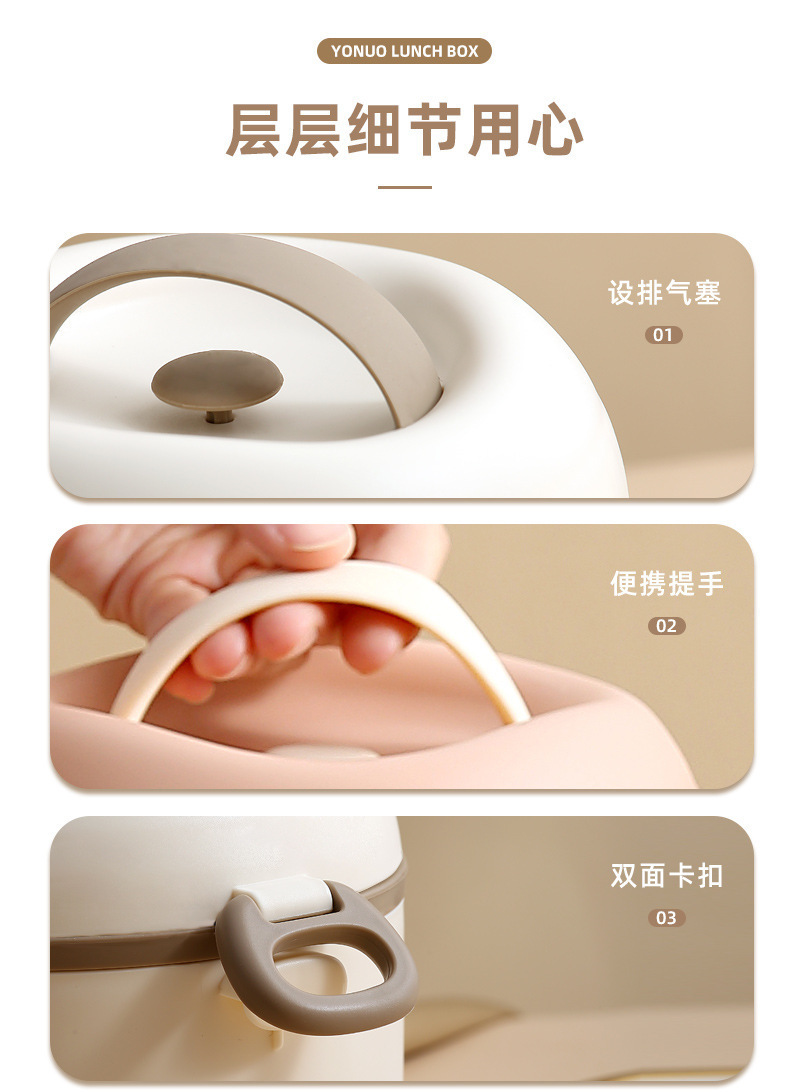 YONUO LUNCH BOX

层层细节用心

设排气塞

01

便携提手

02

双面卡扣

03