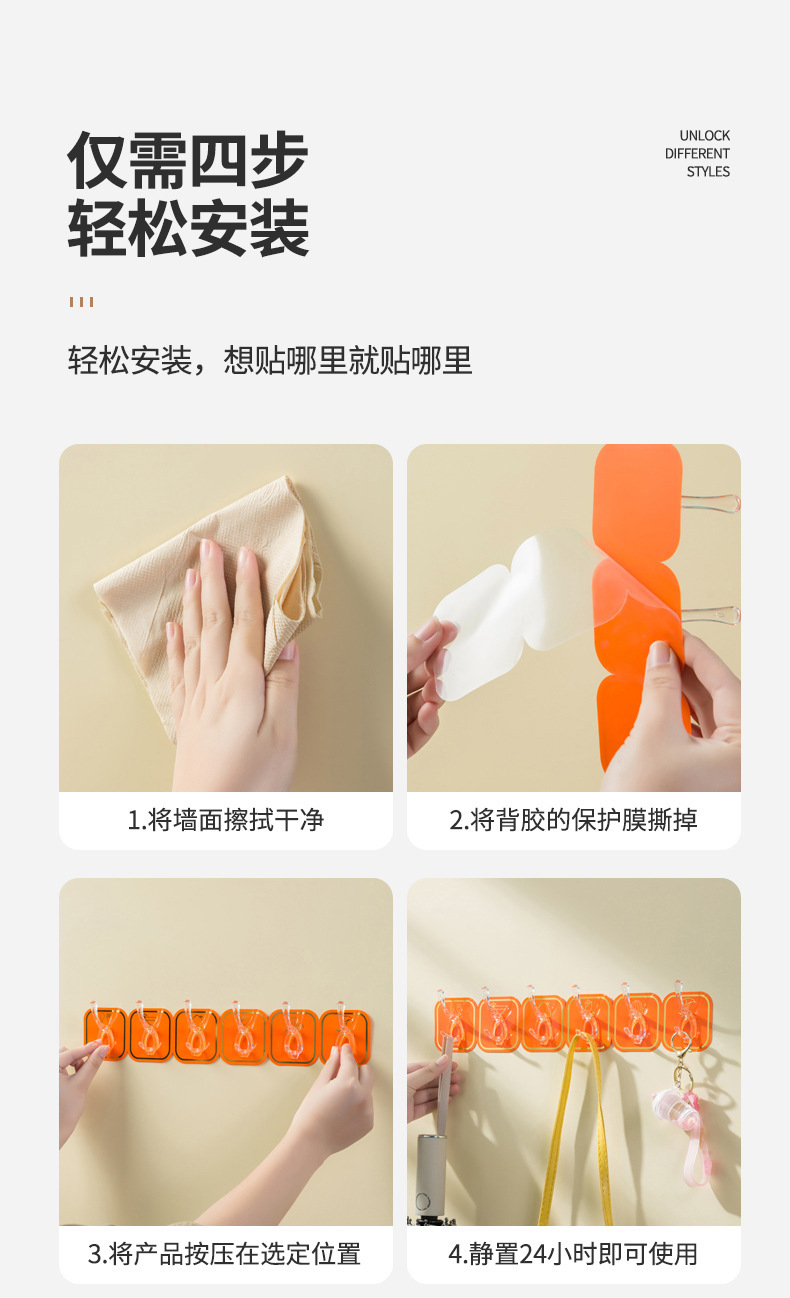 仅需四步
轻松安装

UNLOCK
DIFFERENT
STYLES

轻松安装，想贴哪里就贴哪里

1.将墙面擦拭干净

2.将背胶的保护膜撕掉

3.将产品按压在选定位置

4.静置24小时即可使用