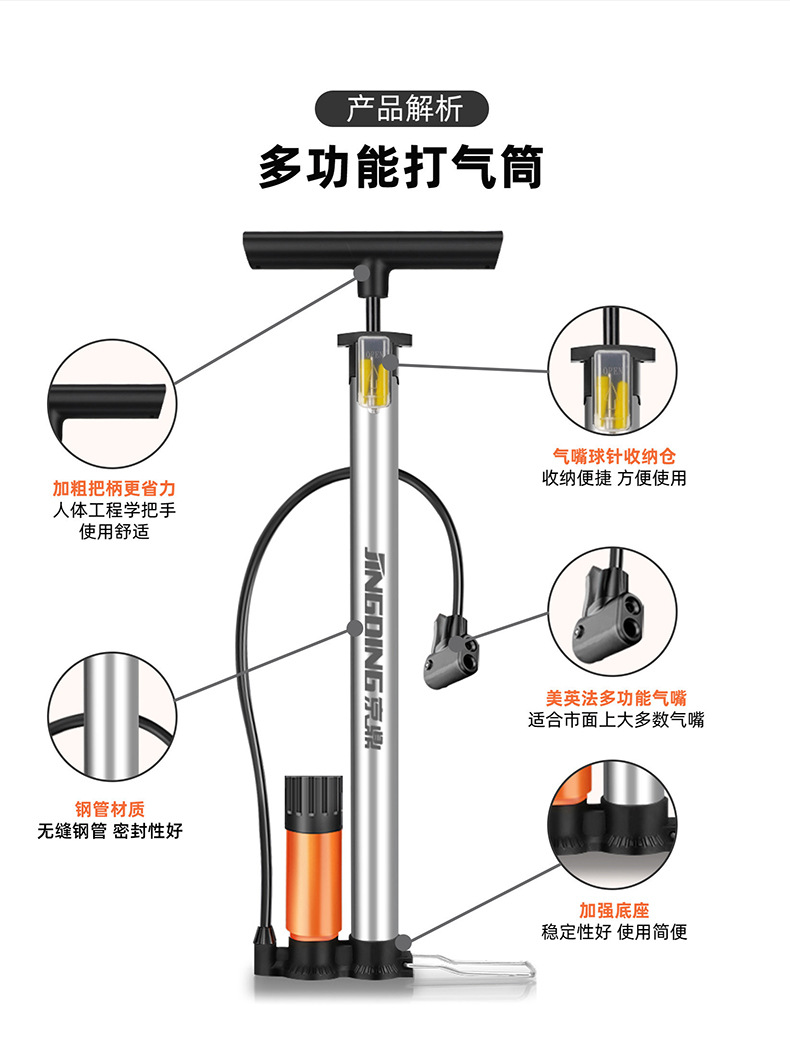 产品解析

多功能打气筒

加粗把柄更省力
人体工程学把手
使用舒适

气嘴球针收纳仓
收纳便捷 方便使用

JINGDING 京鼎

美英法多功能气嘴
适合市面上大多数气嘴

钢管材质
无缝钢管 密封性好

加强底座
稳定性好 使用简便