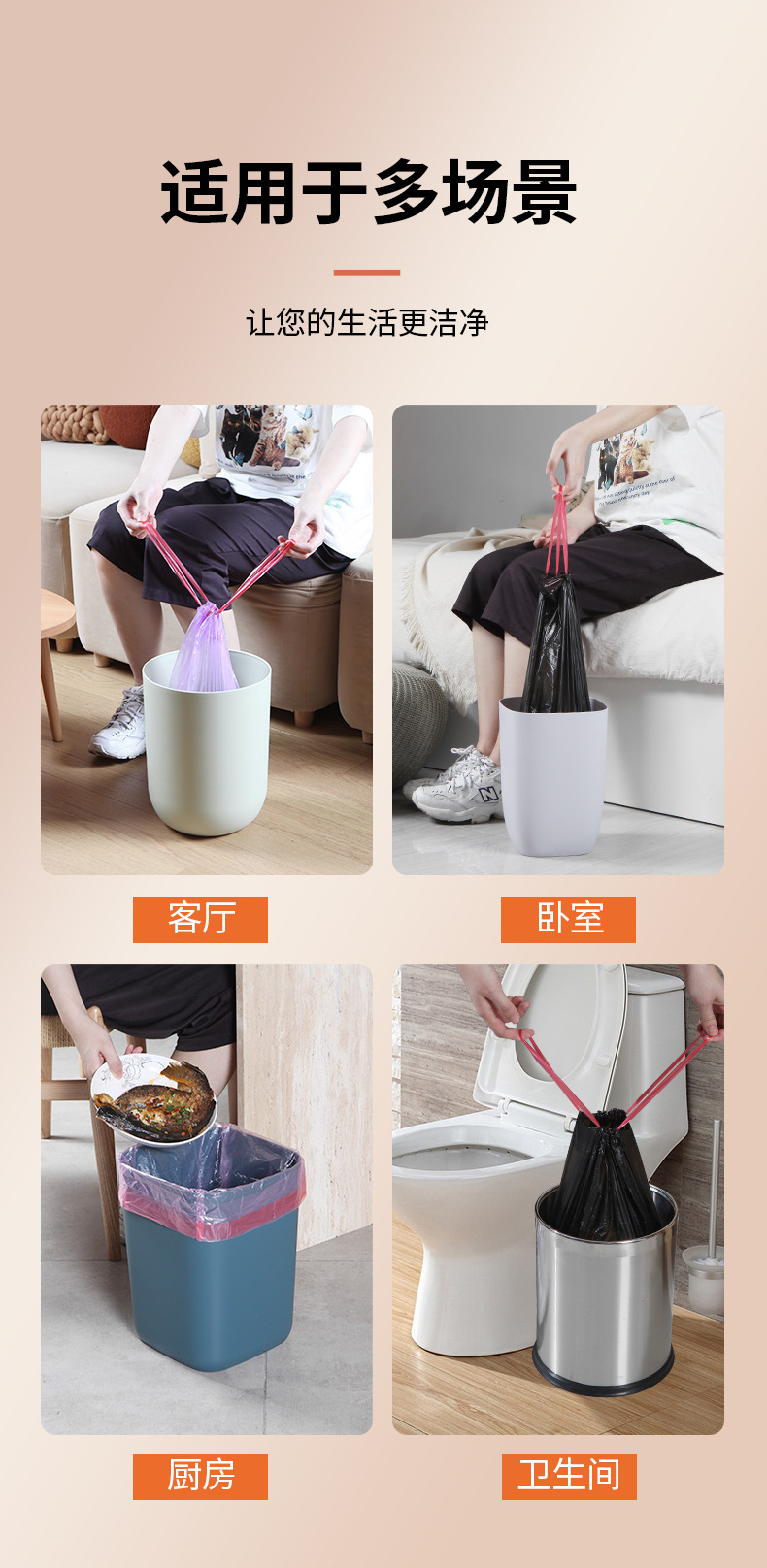 适用于多场景

让您的生活更洁净

客厅

卧室

厨房

卫生间