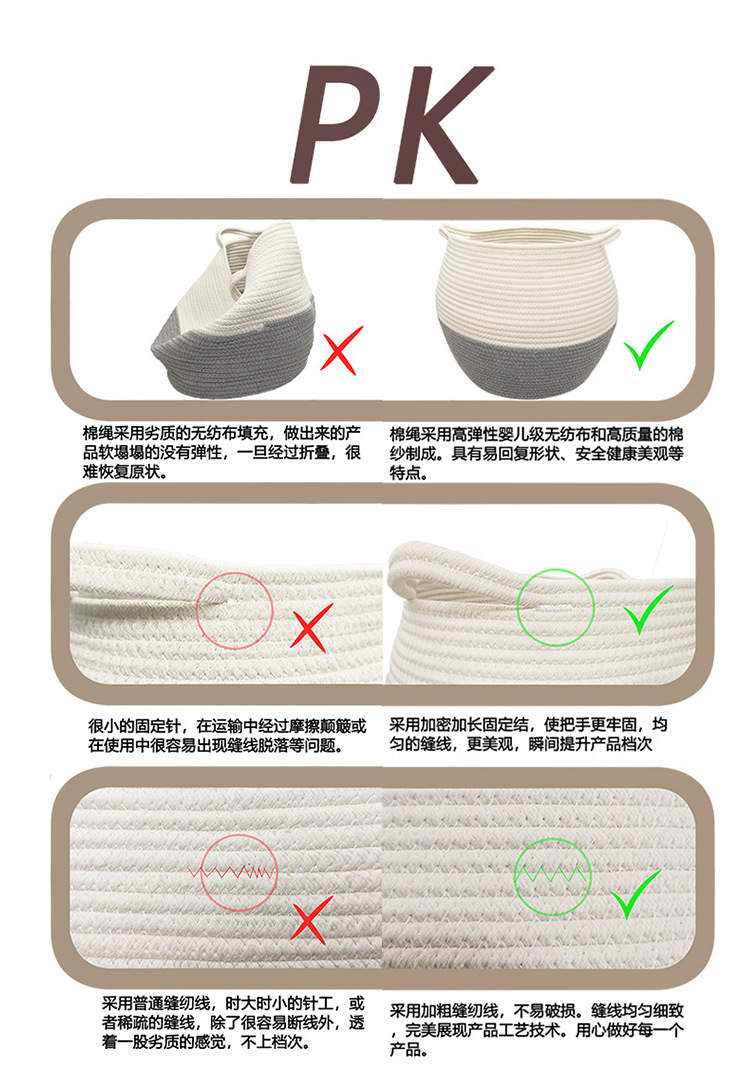 PK

棉绳采用劣质的无纺布填充，做出来的产品软塌塌的没有弹性，一旦经过折叠，很难恢复原状。

棉绳采用高弹性婴儿级无纺布和高质量的棉纱制成。具有易回复形状、安全健康美观等特点。

很小的固定针，在运输中经过摩擦颠簸或在使用中很容易出现缝线脱落等问题。

采用加密加长固定结，使把手更牢固，均匀的缝线，更美观，瞬间提升产品档次

采用普通缝纫线，时大时小的针工，或者稀疏的缝线，除了很容易断线外，透着一股劣质的感觉，不上档次。

采用加粗缝纫线，不易破损。缝线均匀细致，完美展现产品工艺技术。用心做好每一个产品。