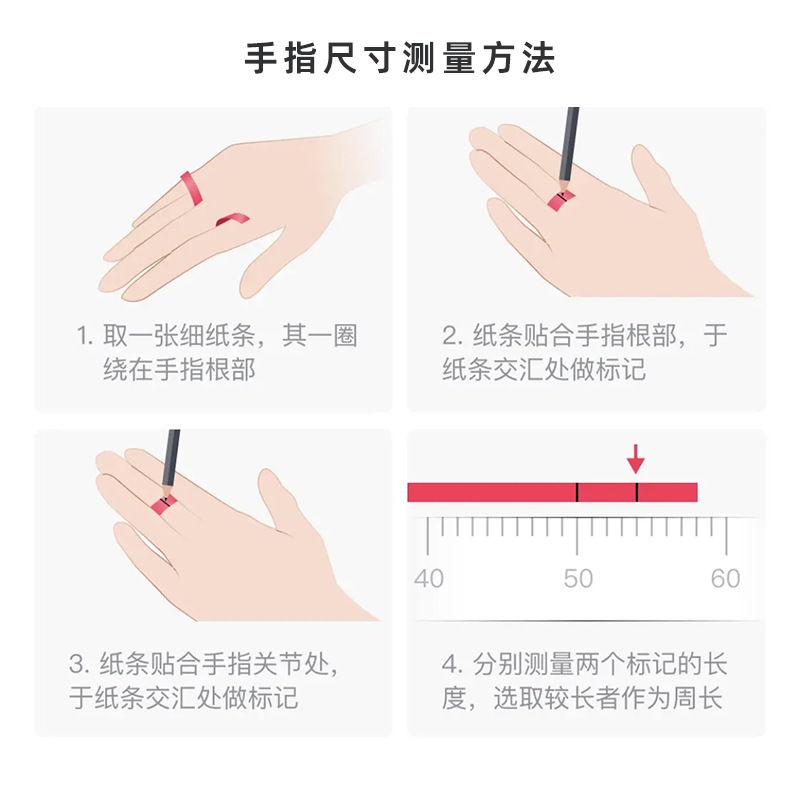 手指尺寸测量方法

1. 取一张细纸条，其一圈绕在手指根部

2. 纸条贴合手指根部，于纸条交汇处做标记

3. 纸条贴合手指关节处，于纸条交汇处做标记

40 50 60

4. 分别测量两个标记的长度，选取较长者作为周长