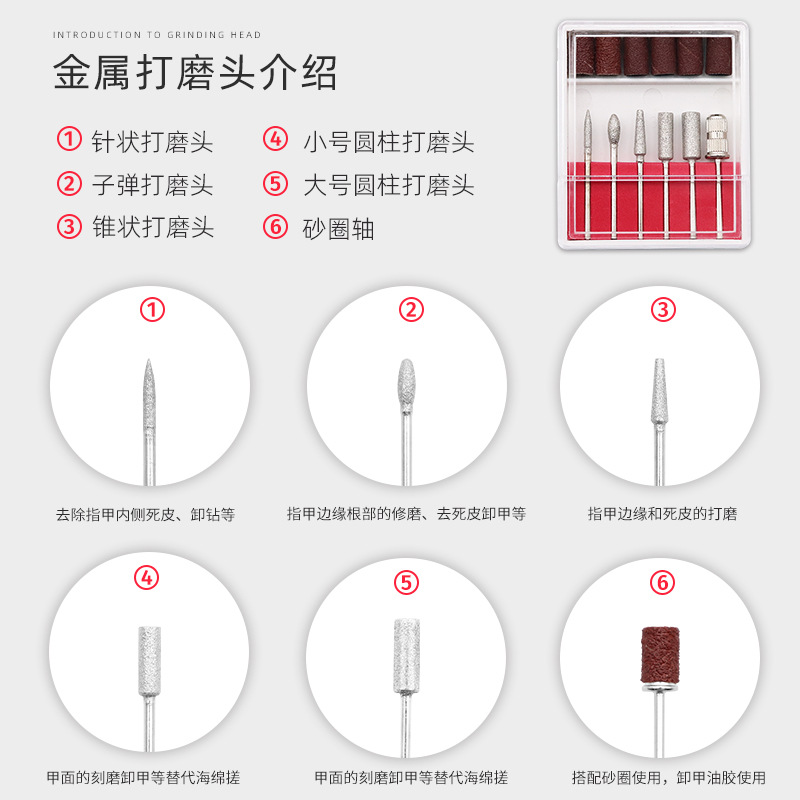 INTRODUCTION TO GRINDING HEAD

金属打磨头介绍

① 针状打磨头
② 子弹打磨头
③ 锥状打磨头
④ 小号圆柱打磨头
⑤ 大号圆柱打磨头
⑥ 砂圈轴

①

去除指甲内侧死皮、卸钻等

②

指甲边缘根部的修磨、去死皮卸甲等

③

指甲边缘和死皮的打磨

④

甲面的刻磨卸甲等替代海绵搓

⑤

甲面的刻磨卸甲等替代海绵搓

⑥

搭配砂圈使用，卸甲油胶使用