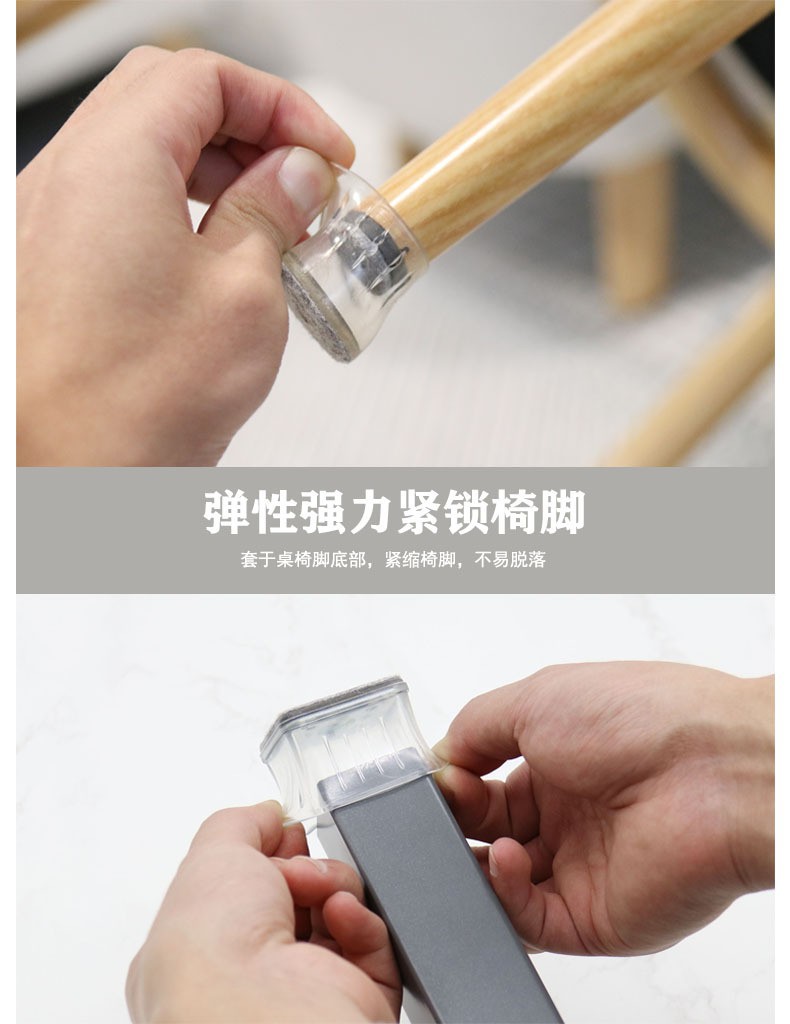 弹性强力紧锁椅脚

套于桌椅脚底部，紧缩椅脚，不易脱落