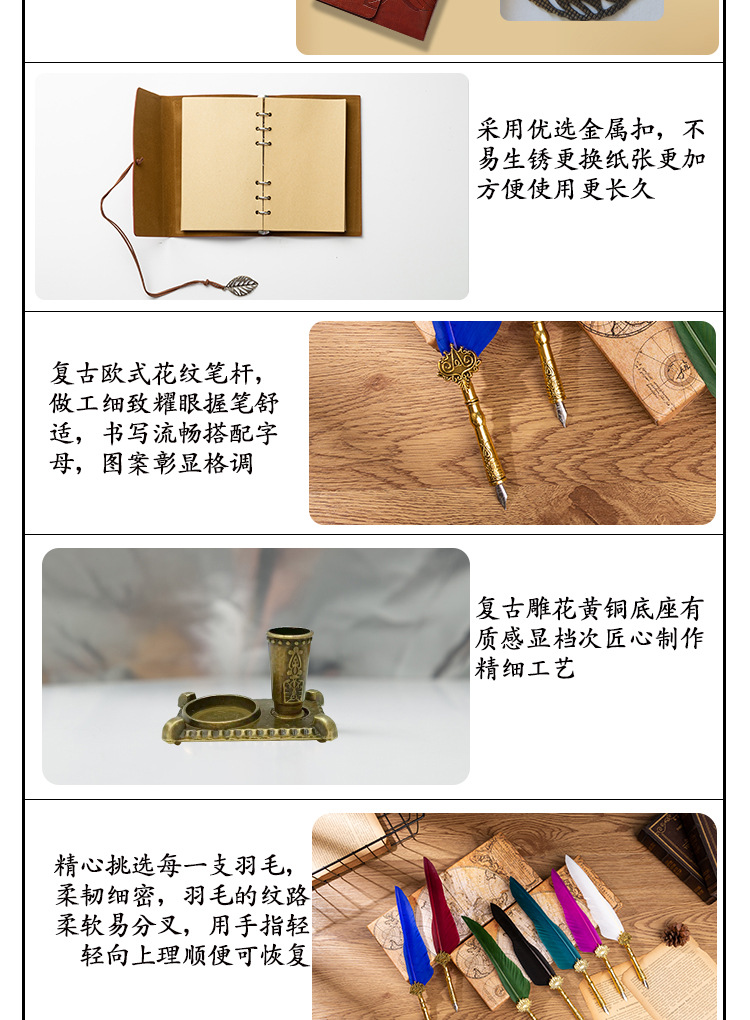 采用优选金属扣，不易生锈更换纸张更加方便使用更长久

复古欧式花纹笔杆，做工细致耀眼握笔舒适，书写流畅搭配字母，图案彰显格调

复古雕花黄铜底座有质感显档次匠心制作精细工艺

精心挑选每一支羽毛，柔韧细密，羽毛的纹路柔软易分叉，用手指轻轻向上理顺便可恢复