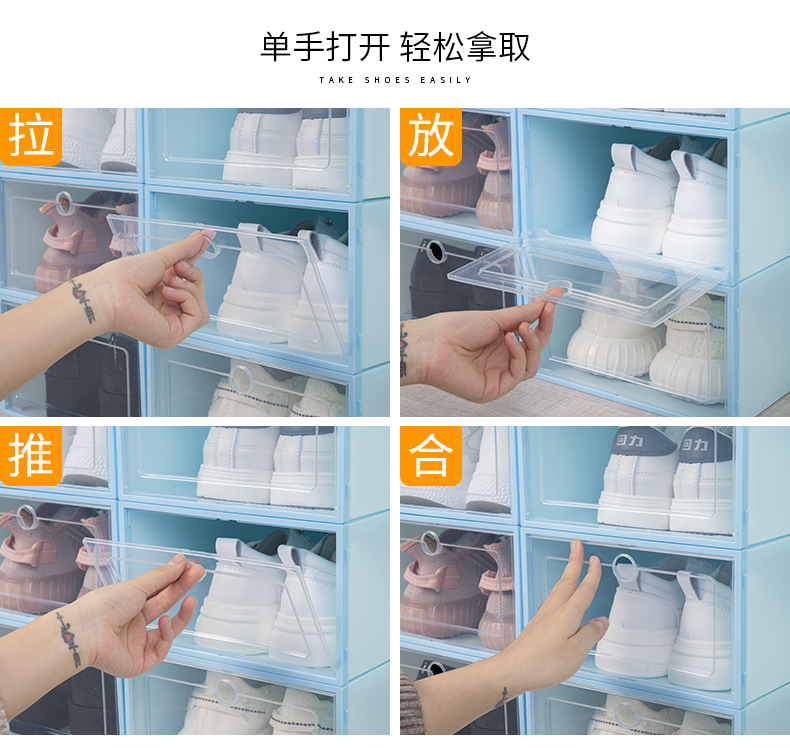 单手打开 轻松拿取
TAKE SHOES EASILY

拉

放

推

合

回力

回力