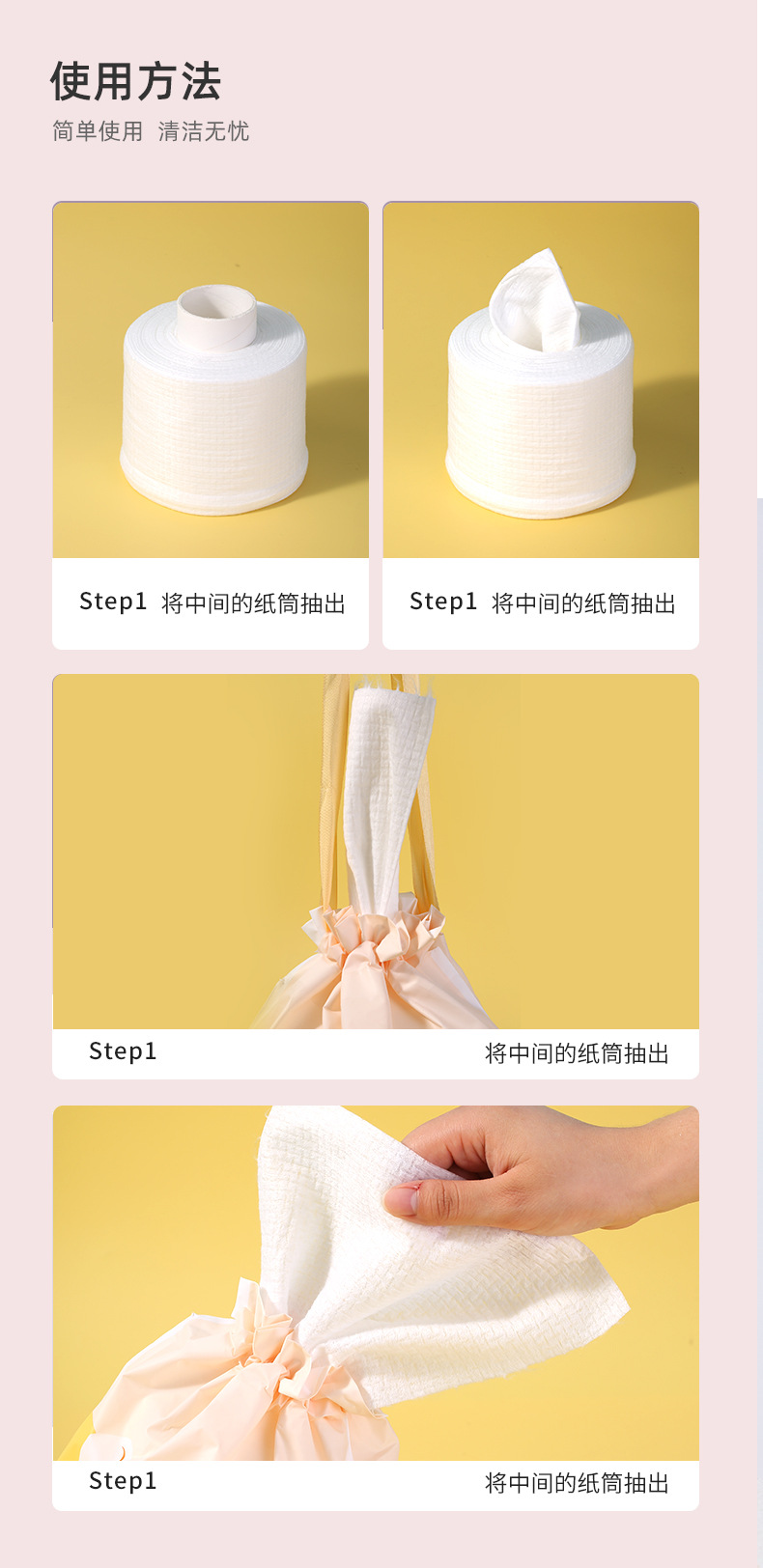 使用方法
简单使用 清洁无忧

Step1 将中间的纸筒抽出

Step1 将中间的纸筒抽出

Step1 将中间的纸筒抽出

Step1 将中间的纸筒抽出