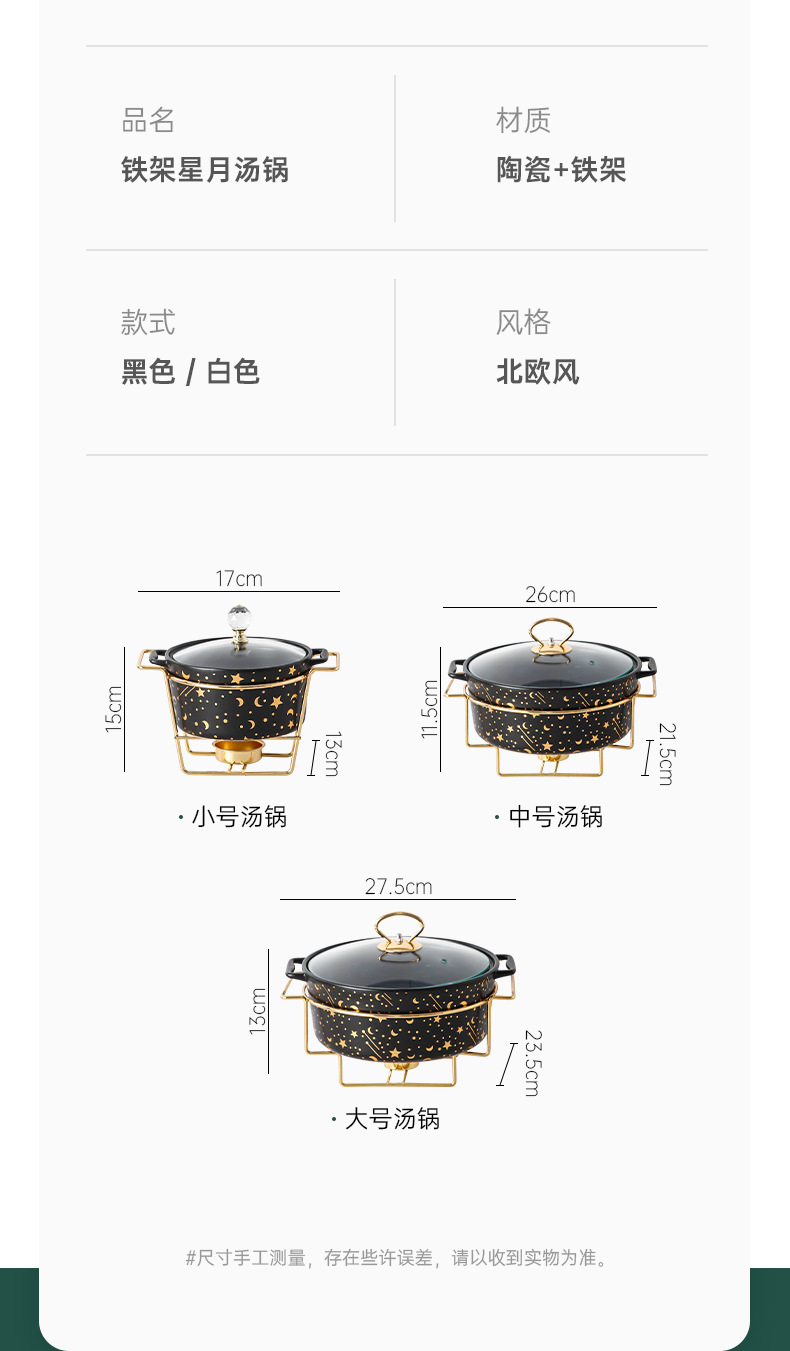 品名
铁架星月汤锅

材质
陶瓷+铁架

款式
黑色 / 白色

风格
北欧风

17cm
15cm
13cm
· 小号汤锅

26cm
11.5cm
21.5cm
· 中号汤锅

27.5cm
13cm
23.5cm
· 大号汤锅

#尺寸手工测量，存在些许误差，请以收到实物为准。