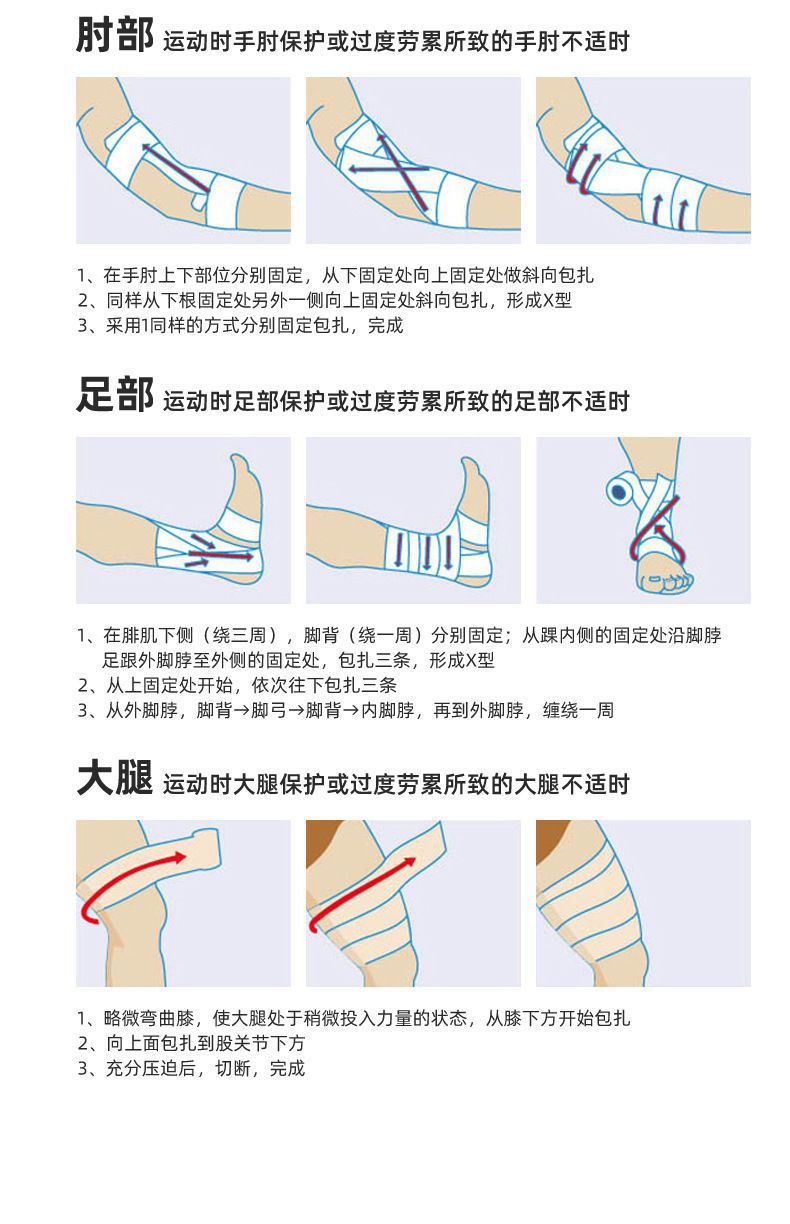 肘部 运动时手肘保护或过度劳累所致的手肘不适时

1、在手肘上下部位分别固定，从下固定处向上固定处做斜向包扎
2、同样从下根固定处另外一侧向上固定处斜向包扎，形成X型
3、采用1同样的方式分别固定包扎，完成

足部 运动时足部保护或过度劳累所致的足部不适时

1、在腓肌下侧（绕三周），脚背（绕一周）分别固定；从踝内侧的固定处沿脚脖足跟外脚脖至外侧的固定处，包扎三条，形成X型
2、从上固定处开始，依次往下包扎三条
3、从外脚脖，脚背→脚弓→脚背→内脚脖，再到外脚脖，缠绕一周

大腿 运动时大腿保护或过度劳累所致的大腿不适时

1、略微弯曲膝，使大腿处于稍微投入力量的状态，从膝下方开始包扎
2、向上面包扎到股关节下方
3、充分压迫后，切断，完成