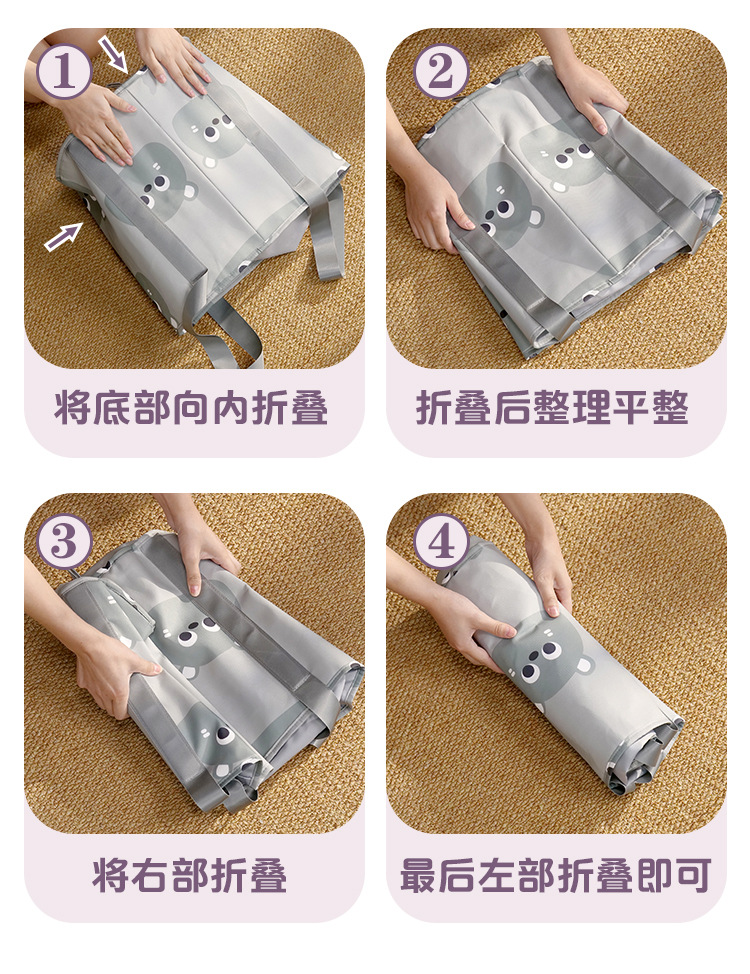 1
将底部向内折叠

2
折叠后整理平整

3
将右部折叠

4
最后左部折叠即可