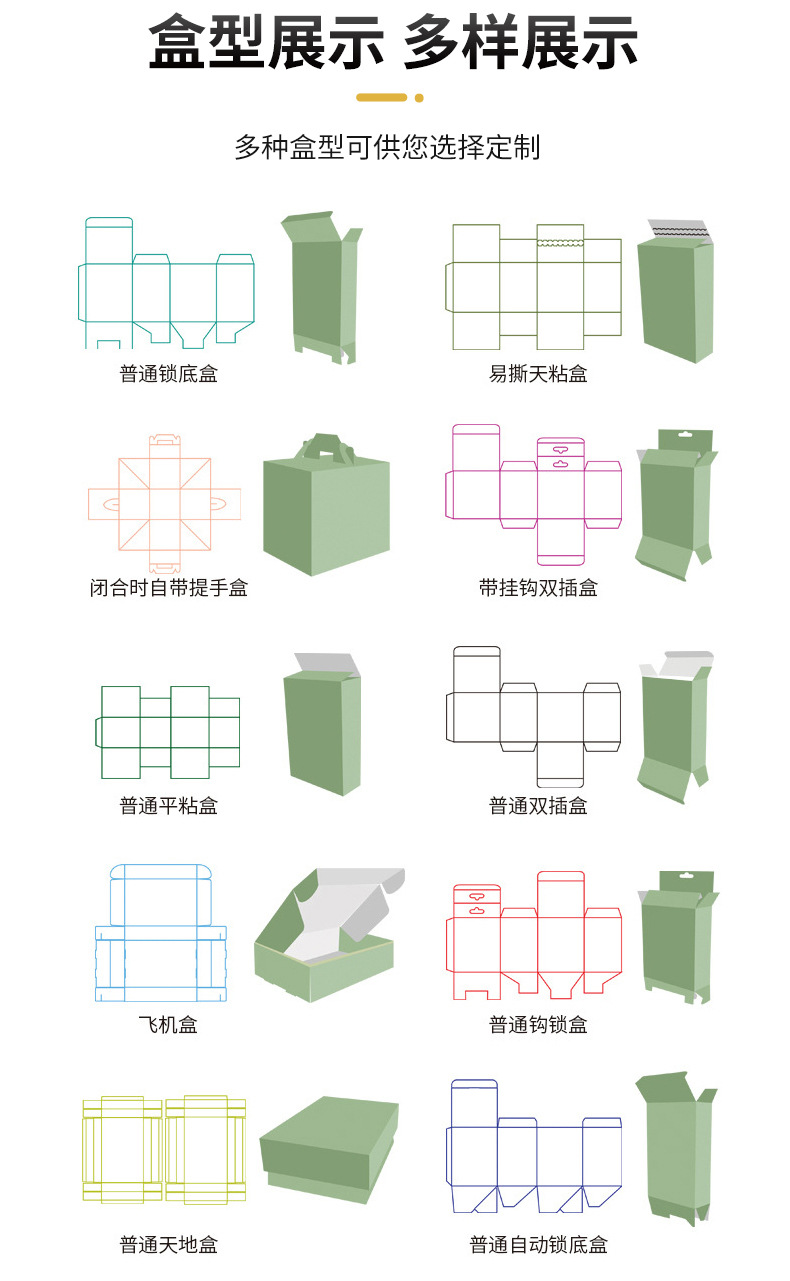 盒型展示 多样展示

多种盒型可供您选择定制

普通锁底盒

易撕天粘盒

闭合时自带提手盒

带挂钩双插盒

普通平粘盒

普通双插盒

飞机盒

普通钩锁盒

普通天地盒

普通自动锁底盒