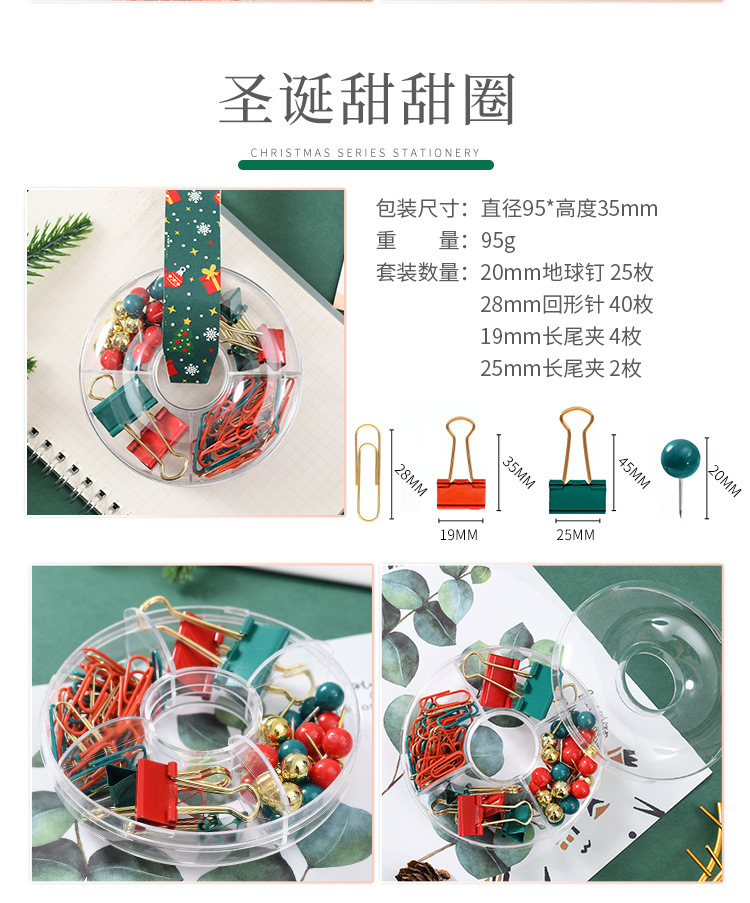 圣诞甜甜圈

CHRISTMAS SERIES STATIONERY

包装尺寸：直径95*高度35mm
重　　量：95g
套装数量：20mm地球钉 25枚
28mm回形针 40枚
19mm长尾夹 4枚
25mm长尾夹 2枚

28MM

35MM

19MM

45MM

25MM

20MM