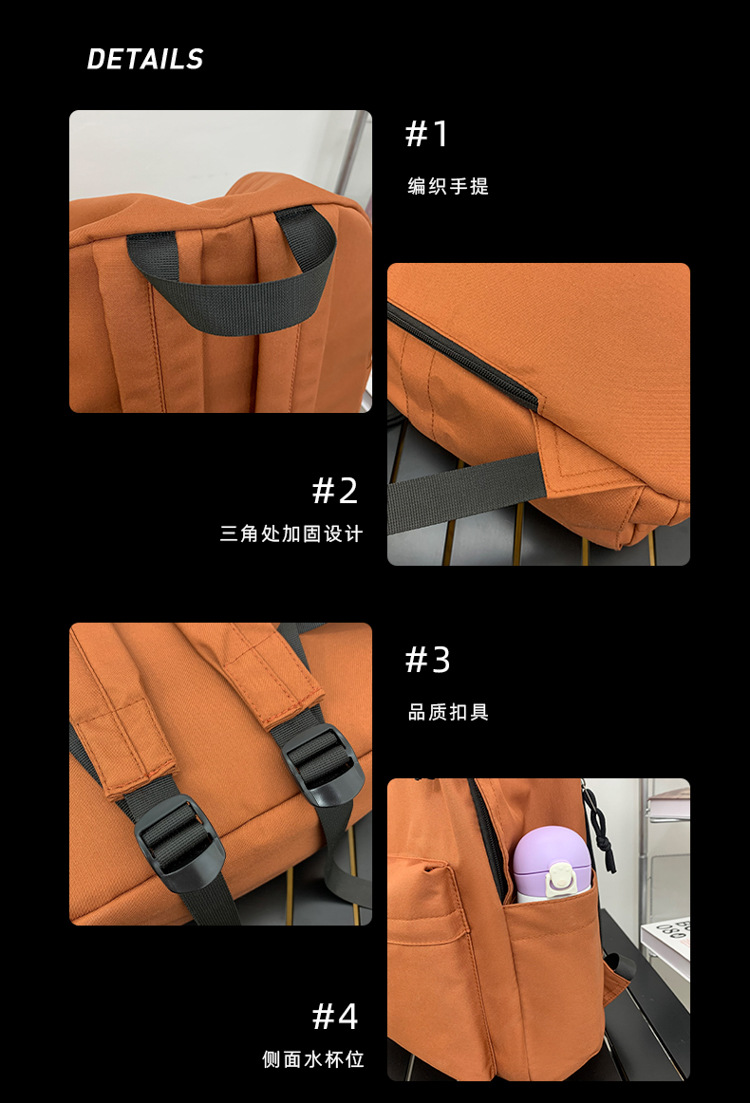 DETAILS

#1

编织手提

#2

三角处加固设计

#3

品质扣具

#4

侧面水杯位