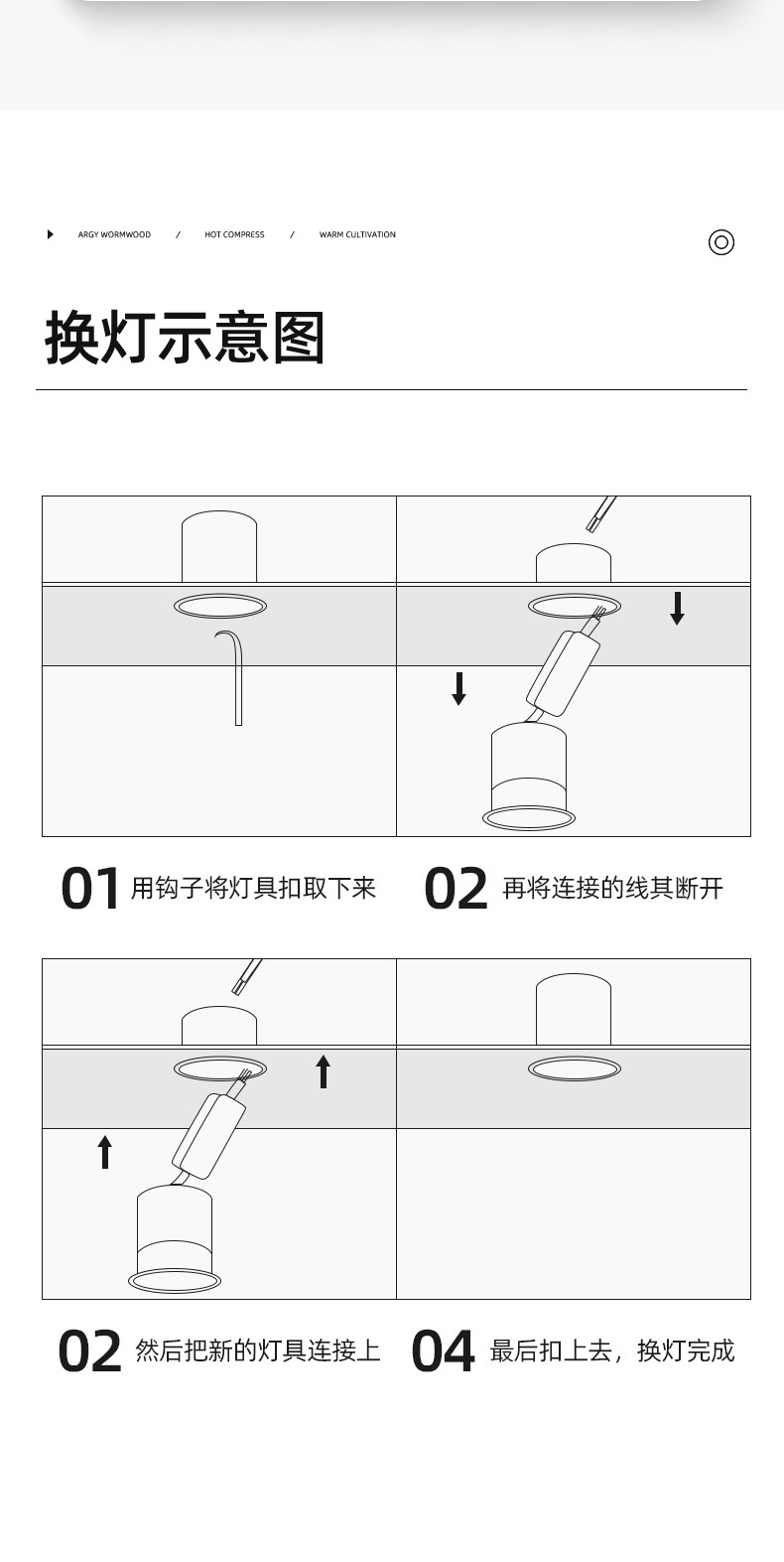 ARGY WORMWOOD / HOT COMPRESS / WARM CULTIVATION

换灯示意图

01 用钩子将灯具扣取下来

02 再将连接的线其断开

02 然后把新的灯具连接上

04 最后扣上去，换灯完成