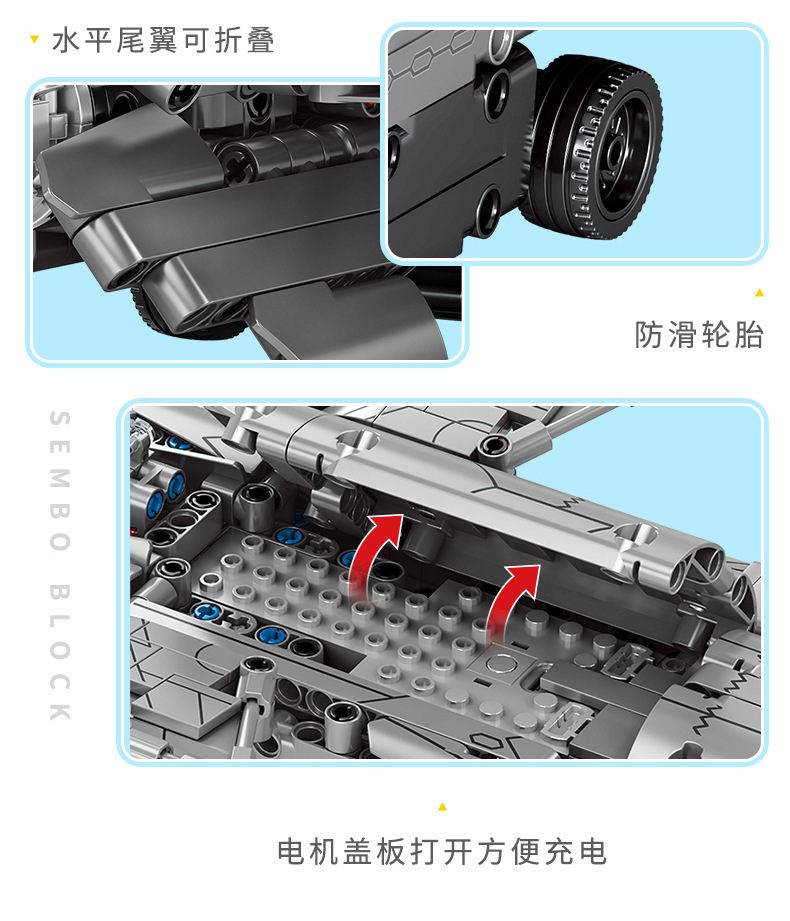 水平尾翼可折叠

防滑轮胎

SEMBO BLOCK

电机盖板打开方便充电