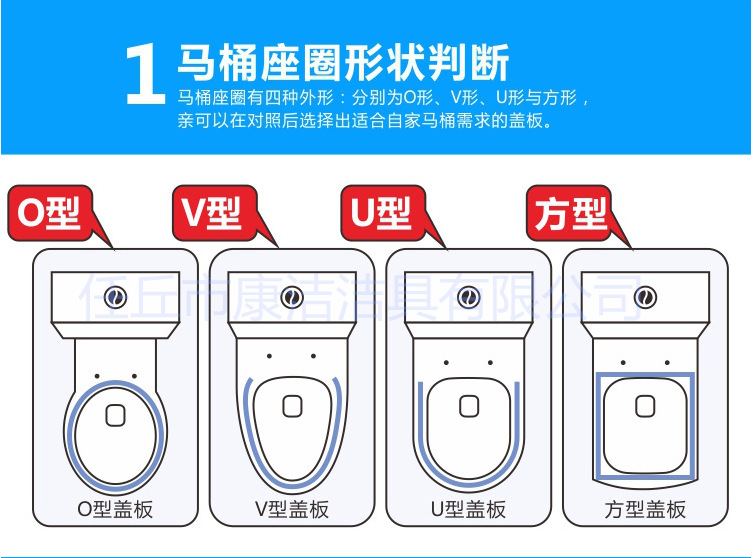 1 马桶座圈形状判断
马桶座圈有四种外形：分别为O形、V形、U形与方形，亲可以在对照后选择出适合自家马桶需求的盖板。

O型
V型
U型
方型

任丘市康洁洁具有限公司

O型盖板
V型盖板
U型盖板
方型盖板