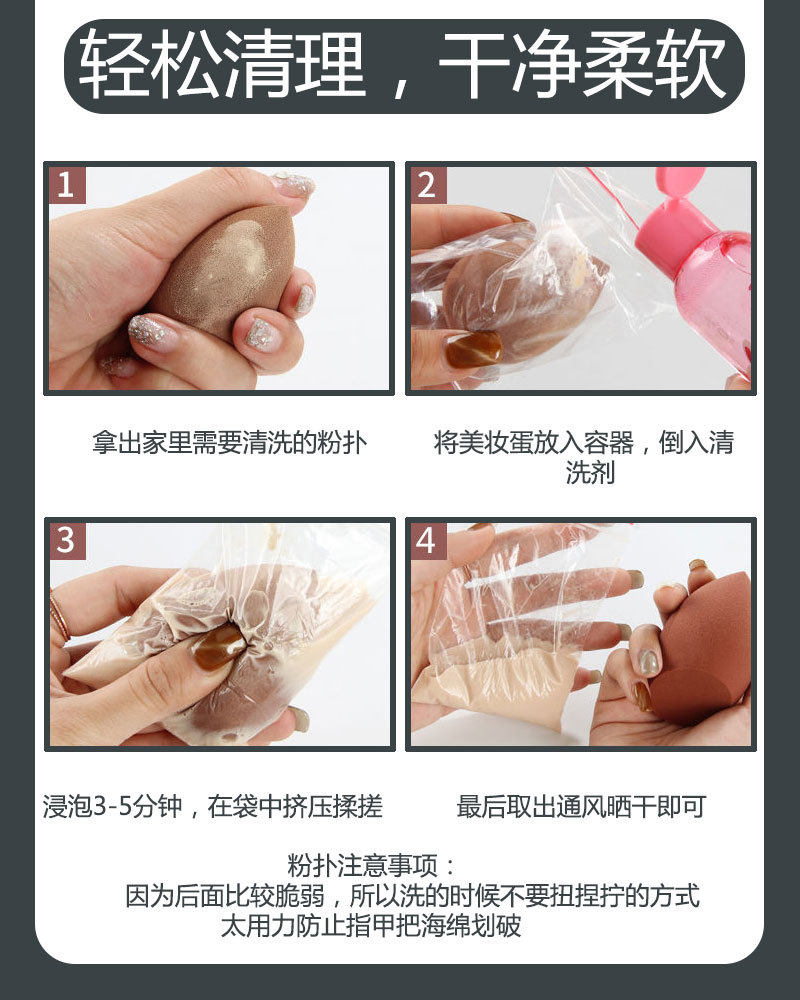 轻松清理，干净柔软

1

拿出家里需要清洗的粉扑

2

将美妆蛋放入容器，倒入清洗剂

3

浸泡3-5分钟，在袋中挤压揉搓

4

最后取出通风晒干即可

粉扑注意事项：
因为后面比较脆弱，所以洗的时候不要扭捏拧的方式
太用力防止指甲把海绵划破