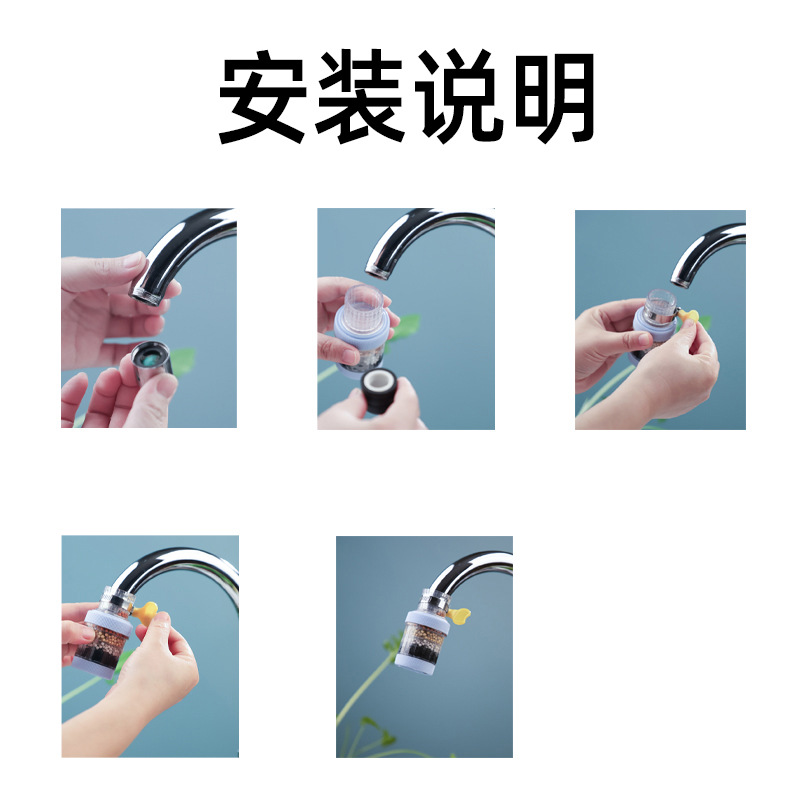 安装说明