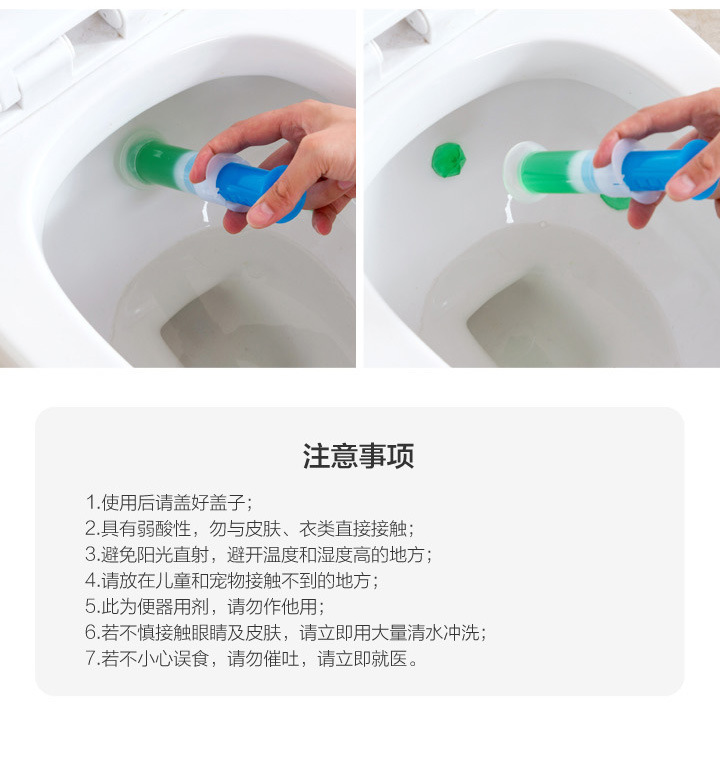 注意事项

1.使用后请盖好盖子；
2.具有弱酸性，勿与皮肤、衣类直接接触；
3.避免阳光直射，避开温度和湿度高的地方；
4.请放在儿童和宠物接触不到的地方；
5.此为便器用剂，请勿作他用；
6.若不慎接触眼睛及皮肤，请立即用大量清水冲洗；
7.若不小心误食，请勿催吐，请立即就医。