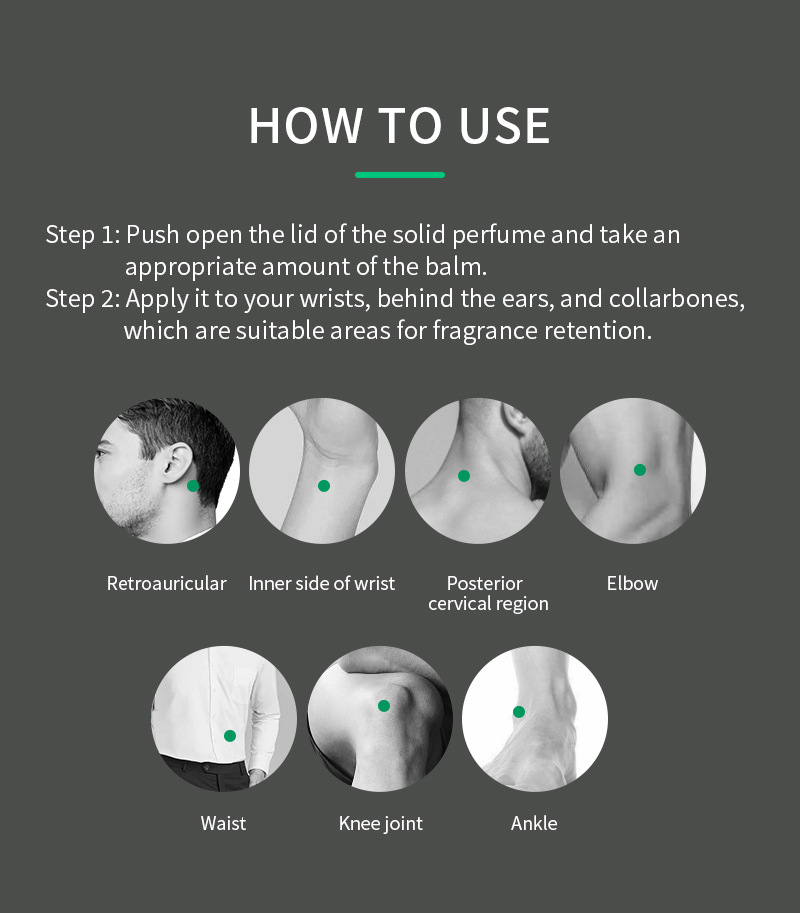 HOW TO USE

Step 1: Push open the lid of the solid perfume and take an appropriate amount of the balm.
Step 2: Apply it to your wrists, behind the ears, and collarbones, which are suitable areas for fragrance retention.

Retroauricular

Inner side of wrist

Posterior cervical region

Elbow

Waist

Knee joint

Ankle