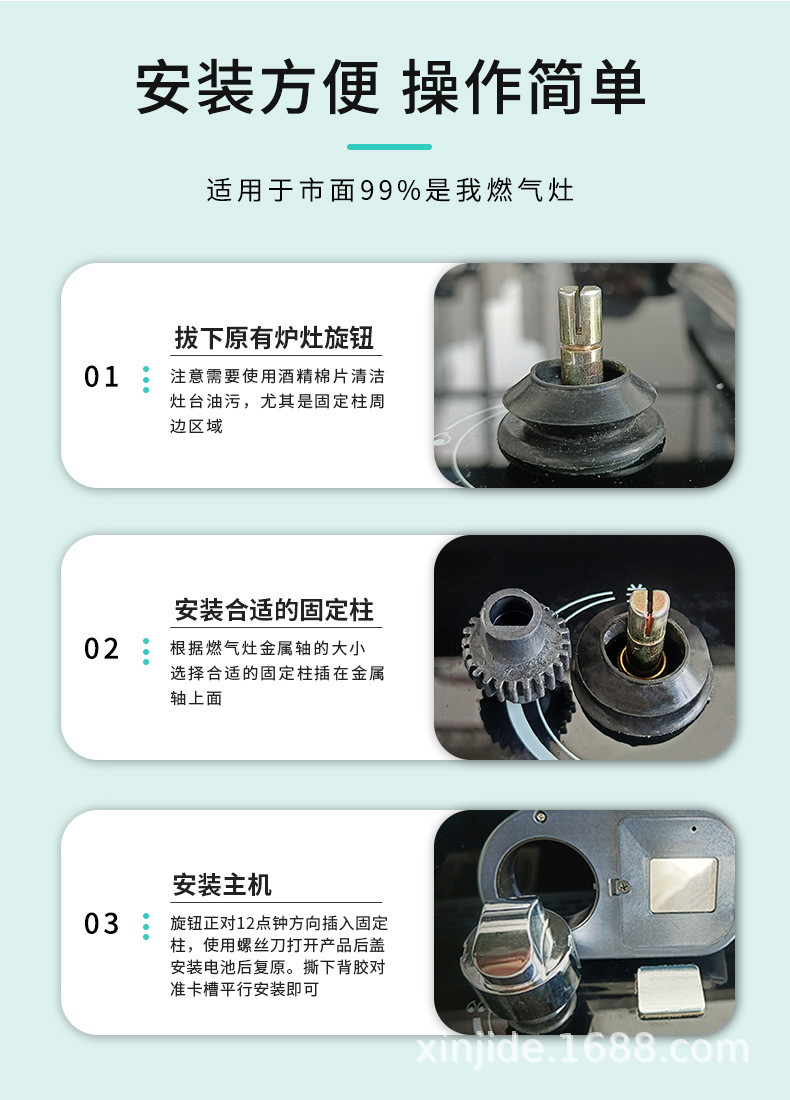 安装方便 操作简单

适用于市面99%是我燃气灶

01

拔下原有炉灶旋钮

注意需要使用酒精棉片清洁灶台油污，尤其是固定柱周边区域

02

安装合适的固定柱

根据燃气灶金属轴的大小选择合适的固定柱插在金属轴上面

03

安装主机

旋钮正对12点钟方向插入固定柱，使用螺丝刀打开产品后盖安装电池后复原。撕下背胶对准卡槽平行安装即可

xinjide.1688.com