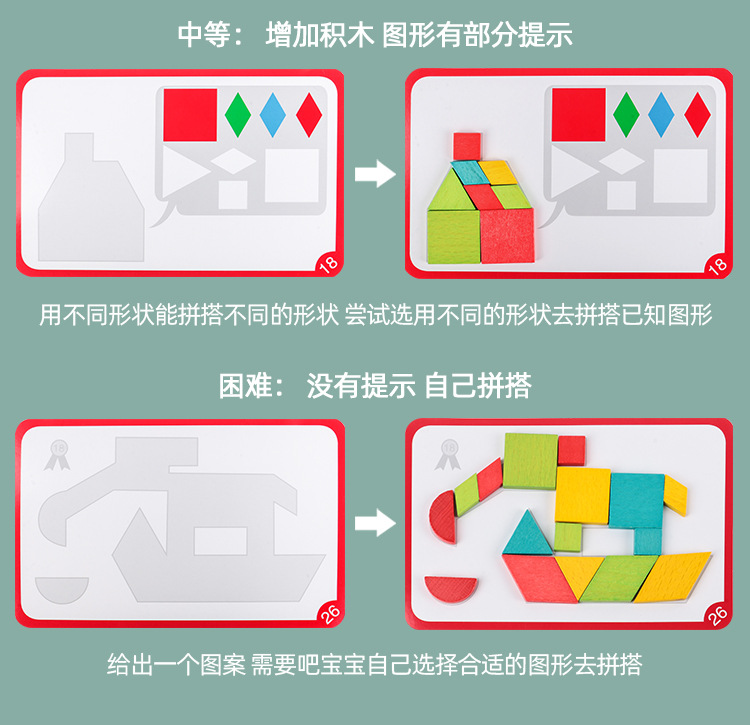 中等： 增加积木 图形有部分提示

18

18

用不同形状能拼搭不同的形状 尝试选用不同的形状去拼搭已知图形

困难： 没有提示 自己拼搭

18

26

18

26

给出一个图案 需要吧宝宝自己选择合适的图形去拼搭