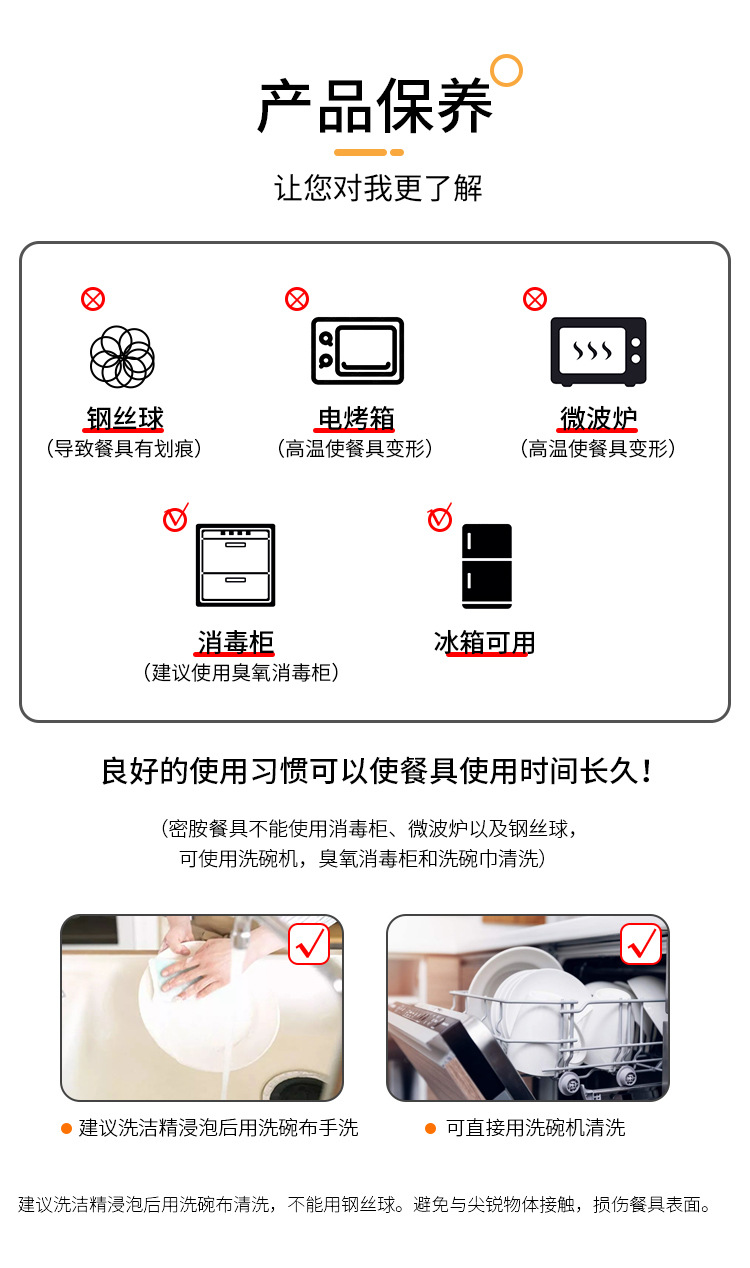 产品保养

让您对我更了解

钢丝球
（导致餐具有划痕）

电烤箱
（高温使餐具变形）

微波炉
（高温使餐具变形）

消毒柜
（建议使用臭氧消毒柜）

冰箱可用

良好的使用习惯可以使餐具使用时间长久！

（密胺餐具不能使用消毒柜、微波炉以及钢丝球，
可使用洗碗机，臭氧消毒柜和洗碗巾清洗）

建议洗洁精浸泡后用洗碗布手洗

可直接用洗碗机清洗

建议洗洁精浸泡后用洗碗布清洗，不能用钢丝球。避免与尖锐物体接触，损伤餐具表面。