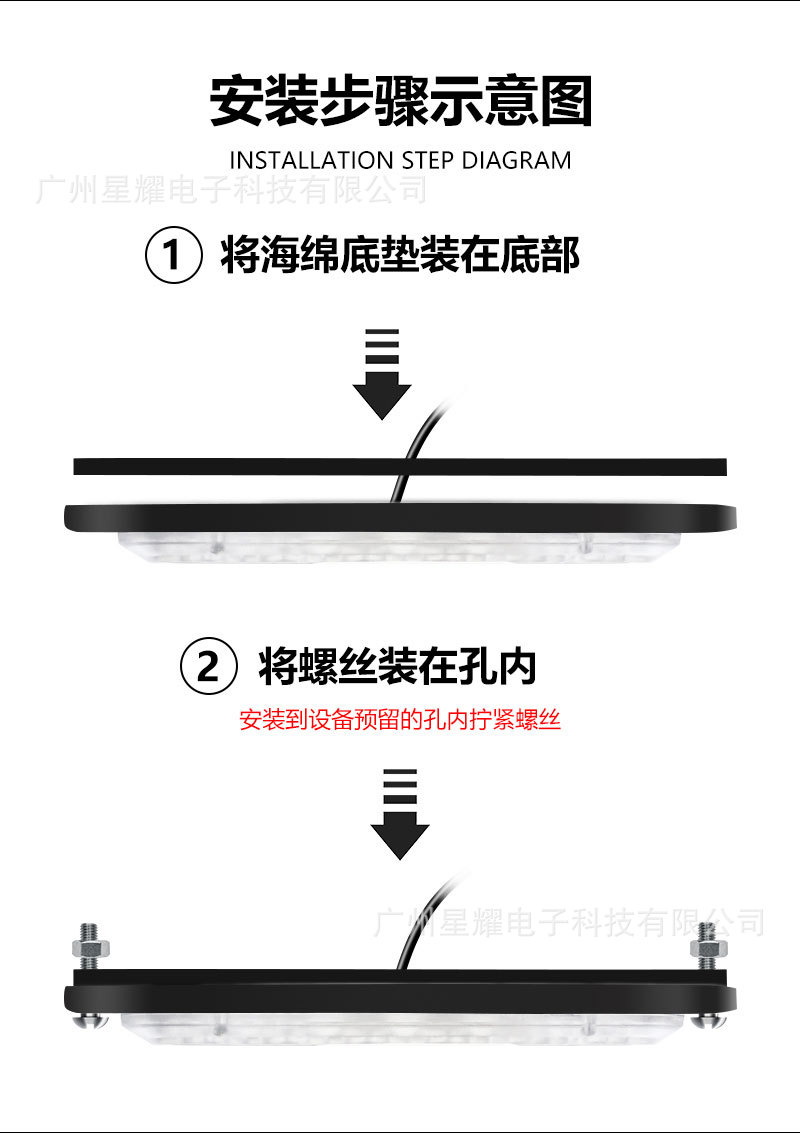 安装步骤示意图
INSTALLATION STEP DIAGRAM
广州星耀电子科技有限公司

① 将海绵底垫装在底部

② 将螺丝装在孔内
安装到设备预留的孔内拧紧螺丝

广州星耀电子科技有限公司