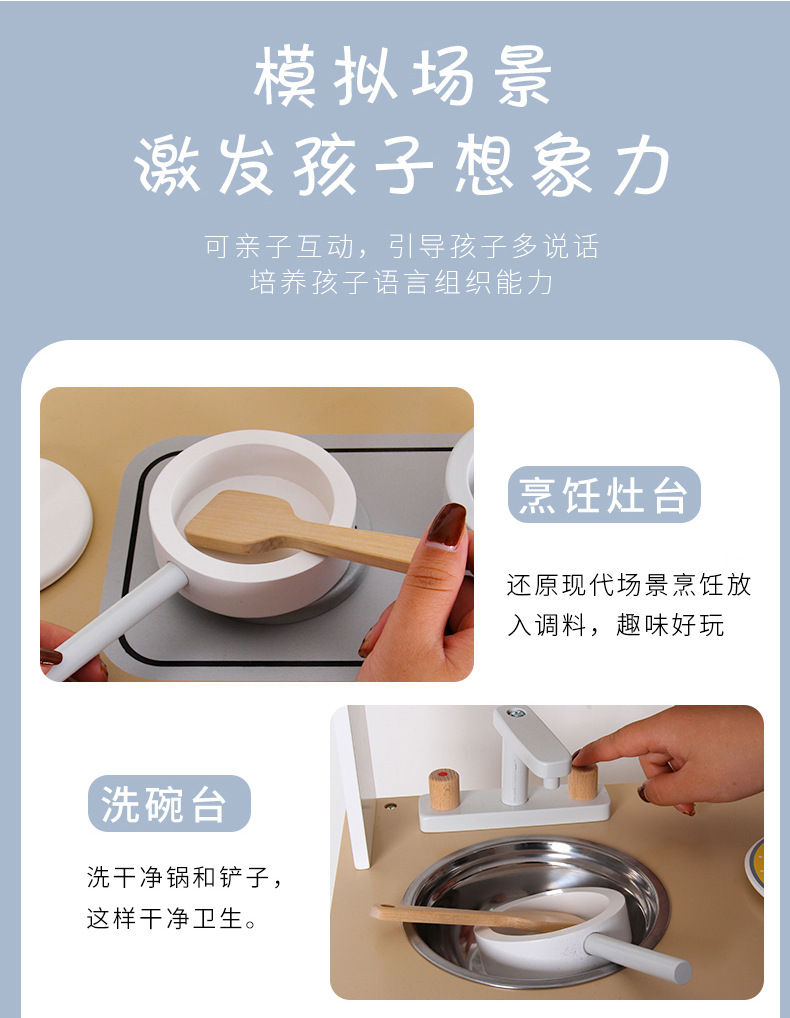 模拟场景
激发孩子想象力

可亲子互动，引导孩子多说话
培养孩子语言组织能力

烹饪灶台

还原现代场景烹饪放入调料，趣味好玩

洗碗台

洗干净锅和铲子，这样干净卫生。