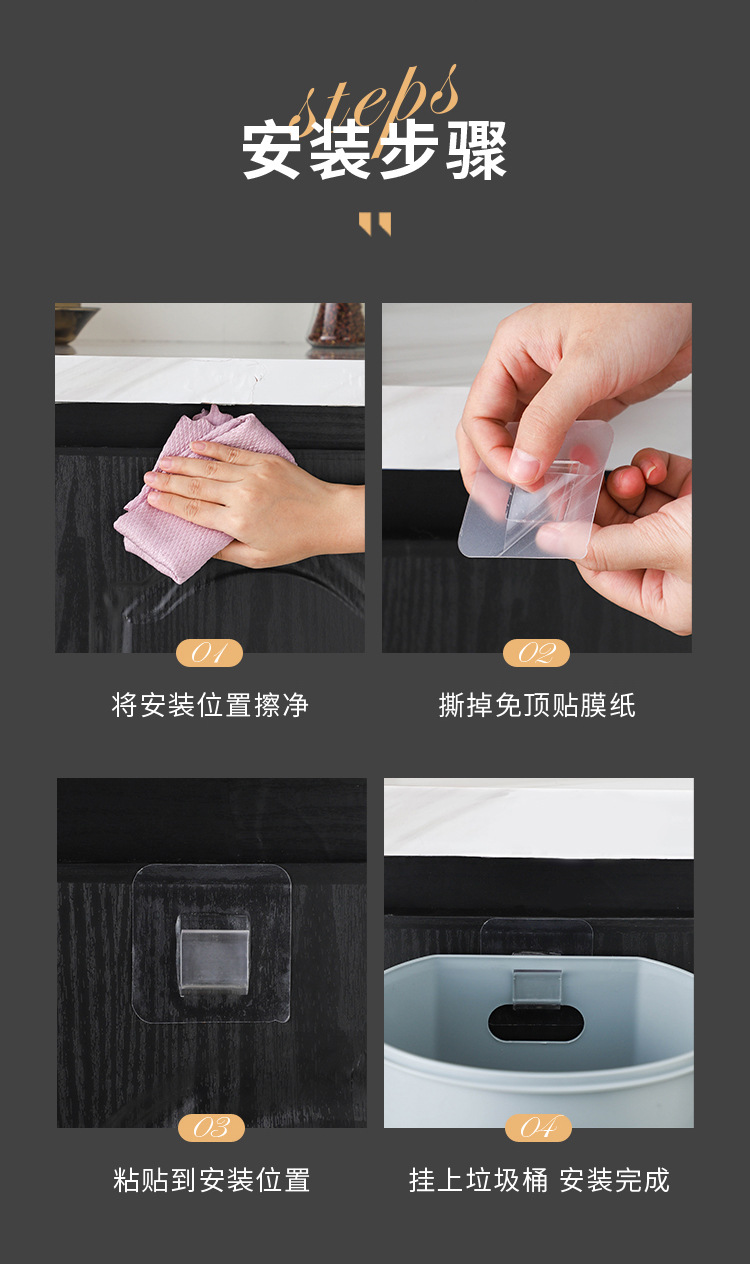 steps
安装步骤

01
将安装位置擦净

02
撕掉免顶贴膜纸

03
粘贴到安装位置

04
挂上垃圾桶 安装完成