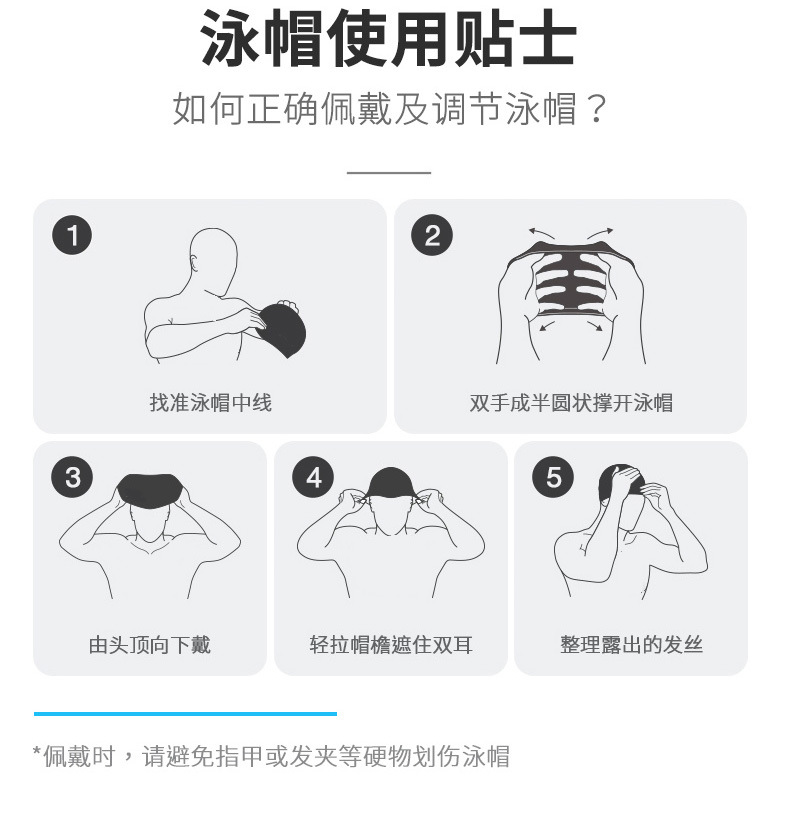 泳帽使用贴士

如何正确佩戴及调节泳帽？

1
找准泳帽中线

2
双手成半圆状撑开泳帽

3
由头顶向下戴

4
轻拉帽檐遮住双耳

5
整理露出的发丝

*佩戴时，请避免指甲或发夹等硬物划伤泳帽