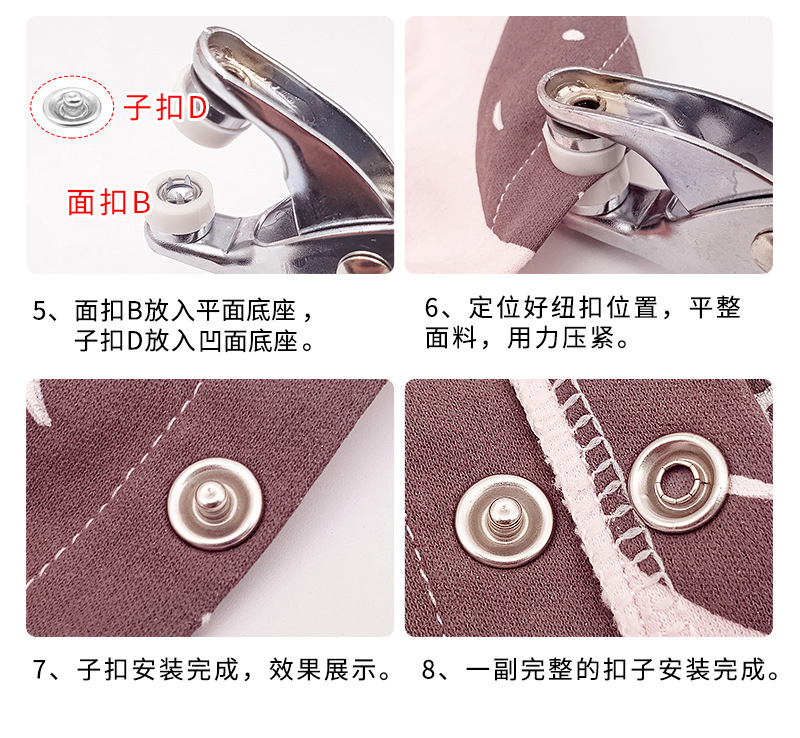 子扣D

面扣B

5、面扣B放入平面底座，子扣D放入凹面底座。

6、定位好纽扣位置，平整面料，用力压紧。

7、子扣安装完成，效果展示。

8、一副完整的扣子安装完成。