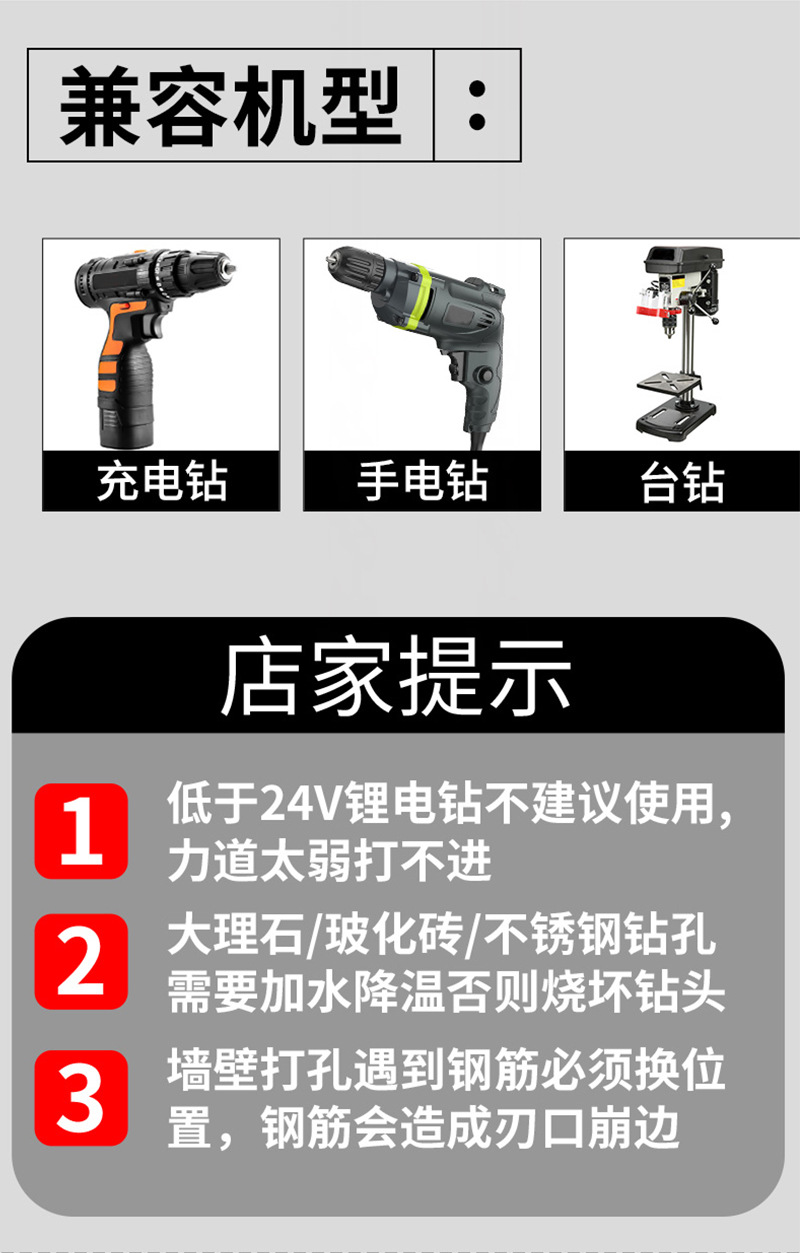 兼容机型 ：

充电钻

手电钻

台钻

店家提示

1 低于24V锂电钻不建议使用，力道太弱打不进

2 大理石/玻化砖/不锈钢钻孔需要加水降温否则烧坏钻头

3 墙壁打孔遇到钢筋必须换位置，钢筋会造成刃口崩边