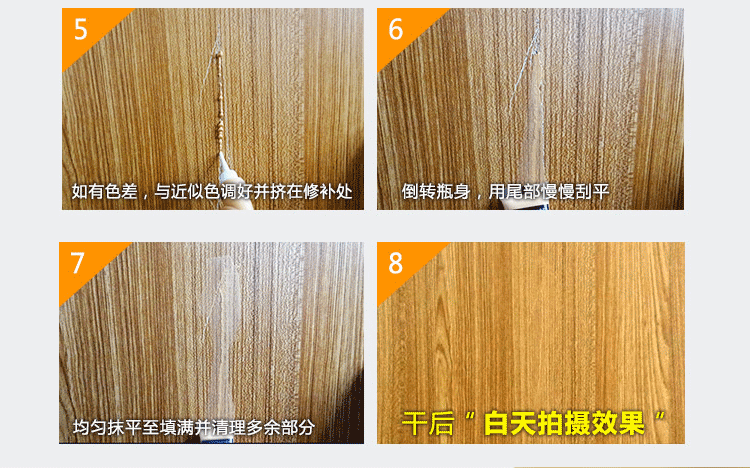 5

如有色差，与近似色调好并挤在修补处

6

倒转瓶身，用尾部慢慢刮平

7

均匀抹平至填满并清理多余部分

8

干后“白天拍摄效果”