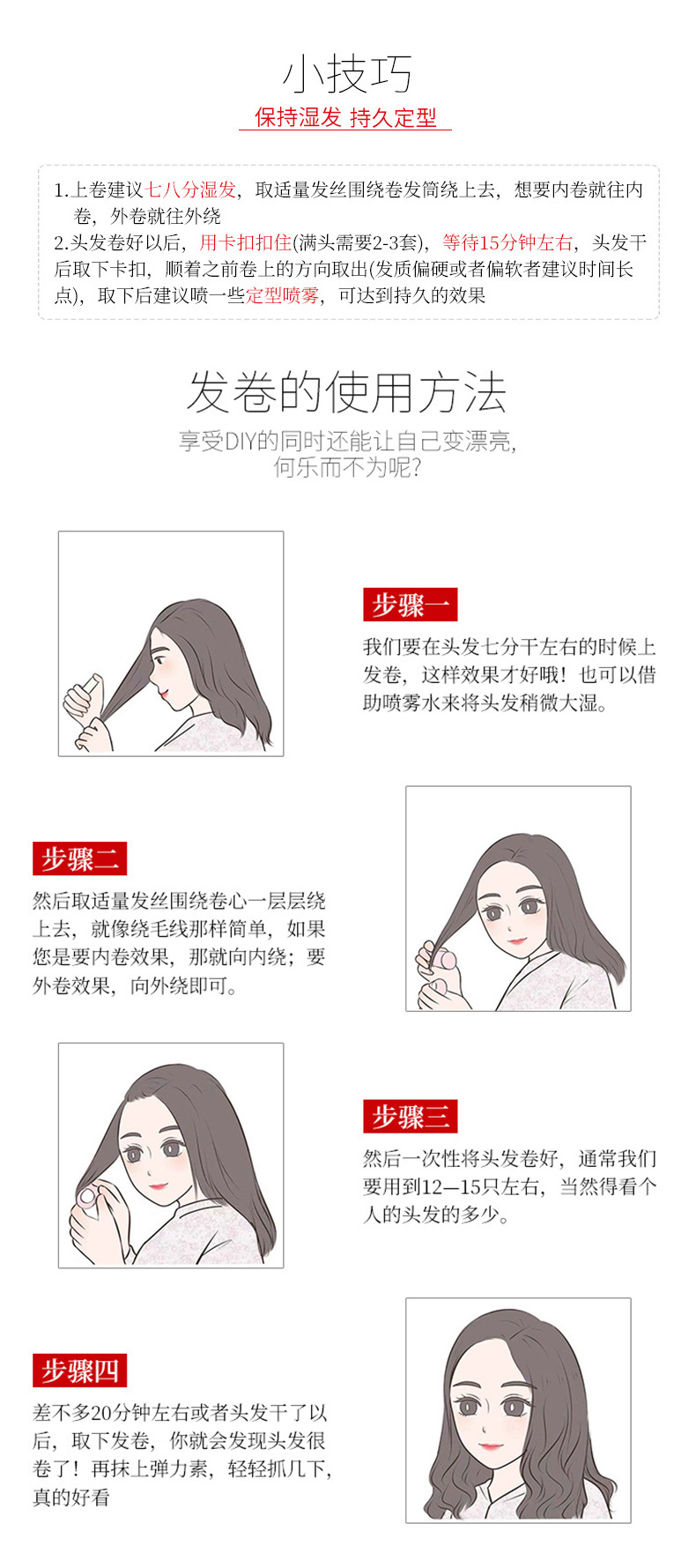 小技巧

保持湿发 持久定型

1.上卷建议七八分湿发，取适量发丝围绕卷发筒绕上去，想要内卷就往内卷，外卷就往外绕

2.头发卷好以后，用卡扣扣住(满头需要2-3套)，等待15分钟左右，头发干后取下卡扣，顺着之前卷上的方向取出(发质偏硬或者偏软者建议时间长点)，取下后建议喷一些定型喷雾，可达到持久的效果

发卷的使用方法

享受DIY的同时还能让自己变漂亮，何乐而不为呢?

步骤一

我们要在头发七分干左右的时候上发卷，这样效果才好哦！也可以借助喷雾水来将头发稍微大湿。

步骤二

然后取适量发丝围绕卷心一层层绕上去，就像绕毛线那样简单，如果您是要内卷效果，那就向内绕；要外卷效果，向外绕即可。

步骤三

然后一次性将头发卷好，通常我们要用到12—15只左右，当然得看个人的头发的多少。

步骤四

差不多20分钟左右或者头发干了以后，取下发卷，你就会发现头发很卷了！再抹上弹力素，轻轻抓几下，真的好看