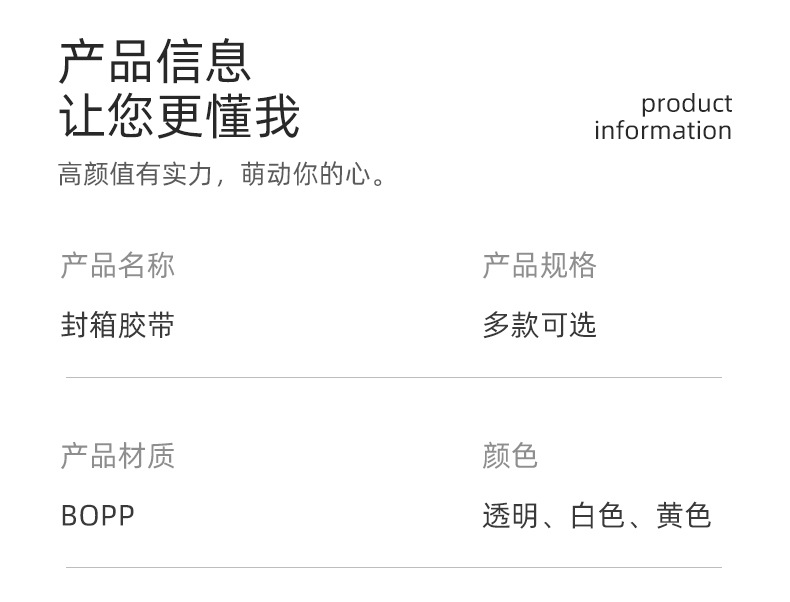 产品信息
让您更懂我

product
information

高颜值有实力，萌动你的心。

产品名称
封箱胶带

产品规格
多款可选

产品材质
BOPP

颜色
透明、白色、黄色