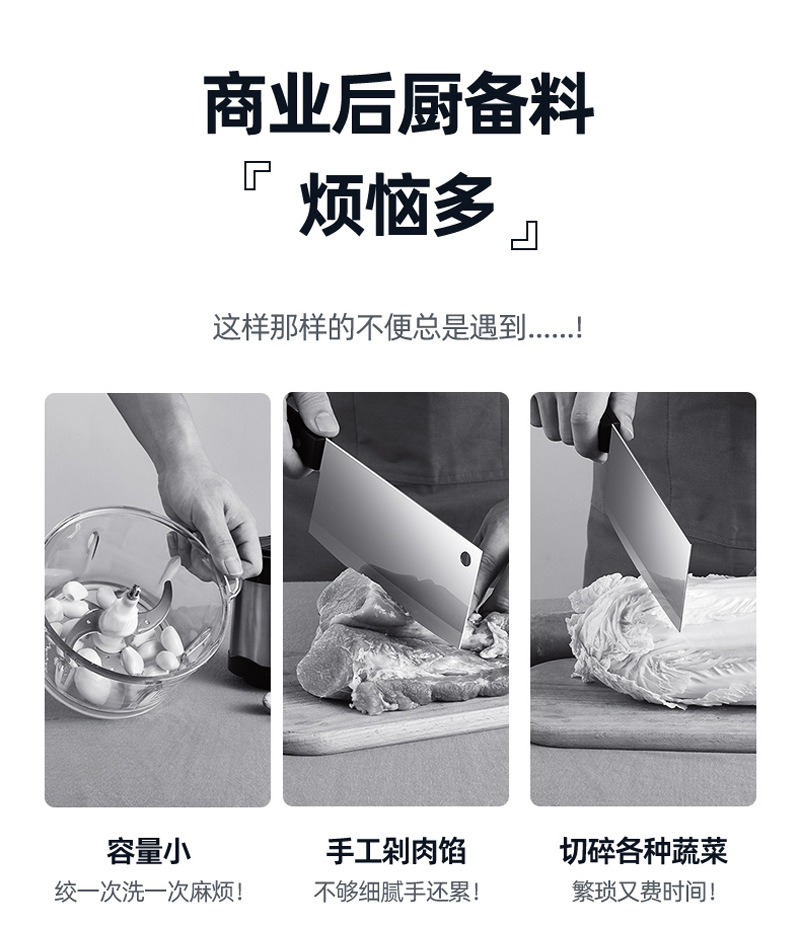 商业后厨备料
『 烦恼多 』

这样那样的不便总是遇到……!

容量小
绞一次洗一次麻烦!

手工剁肉馅
不够细腻手还累!

切碎各种蔬菜
繁琐又费时间!