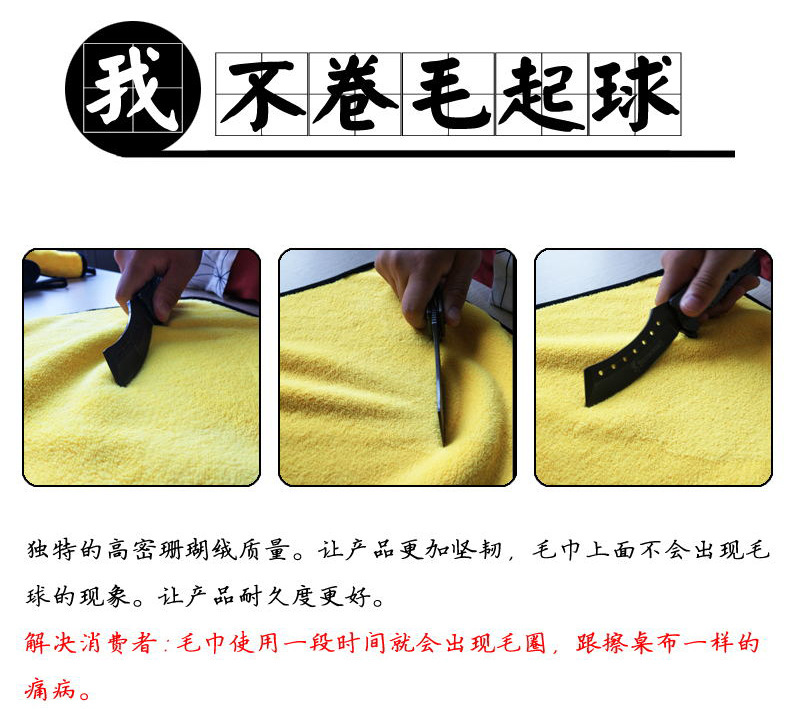 我 不卷毛起球

独特的高密珊瑚绒质量。让产品更加坚韧，毛巾上面不会出现毛球的现象。让产品耐久度更好。

解决消费者：毛巾使用一段时间就会出现毛圈，跟擦桌布一样的痛病。