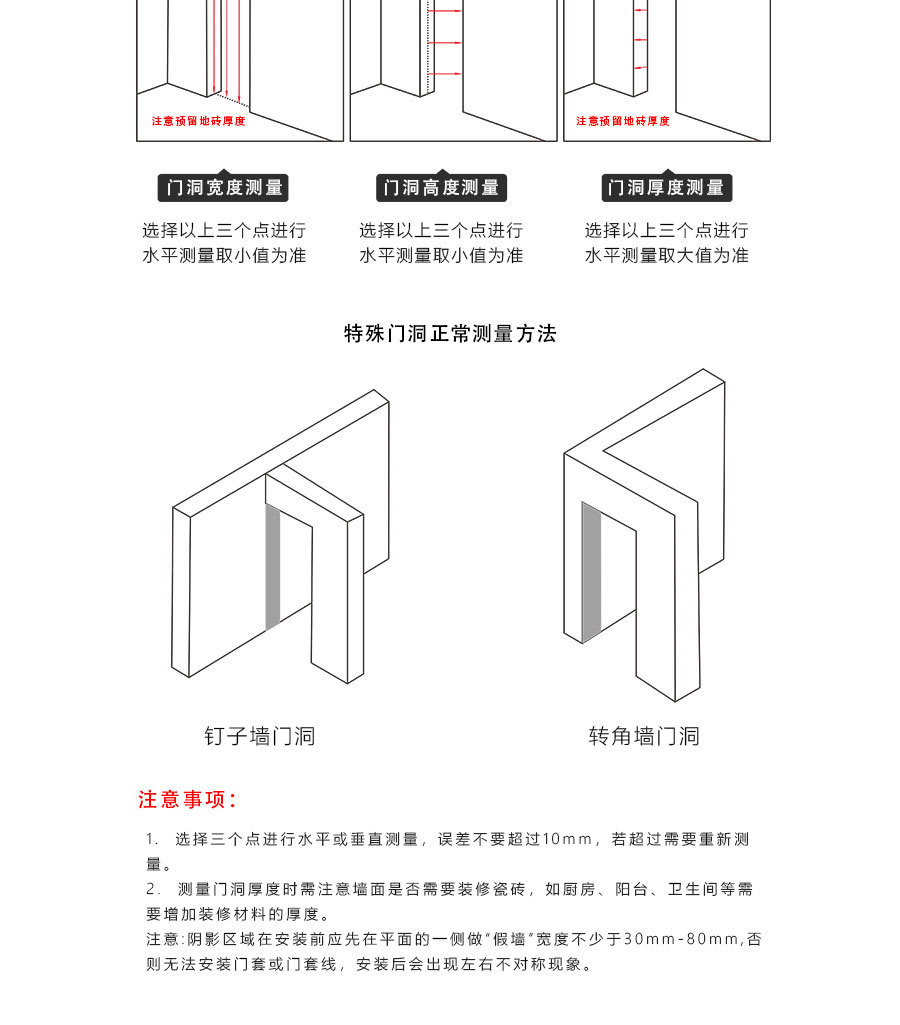 注意预留地砖厚度

注意预留地砖厚度

门洞宽度测量

选择以上三个点进行水平测量取小值为准

门洞高度测量

选择以上三个点进行水平测量取小值为准

门洞厚度测量

选择以上三个点进行水平测量取大值为准

特殊门洞正常测量方法

钉子墙门洞

转角墙门洞

注意事项:

1. 选择三个点进行水平或垂直测量，误差不要超过10mm，若超过需要重新测量。

2. 测量门洞厚度时需注意墙面是否需要装修瓷砖，如厨房、阳台、卫生间等需要增加装修材料的厚度。

注意:阴影区域在安装前应先在平面的一侧做"假墙"宽度不少于30mm-80mm,否则无法安装门套或门套线，安装后会出现左右不对称现象。