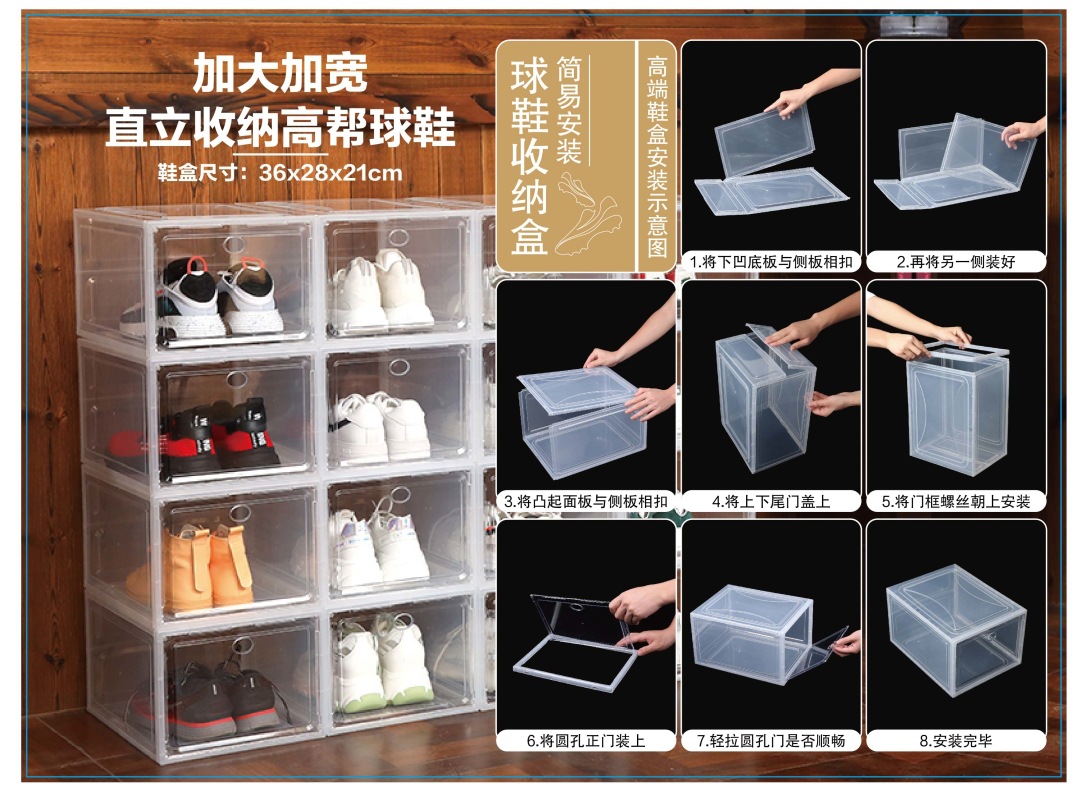 加大加宽
直立收纳高帮球鞋

鞋盒尺寸：36x28x21cm

球鞋收纳盒

简易安装

高端鞋盒安装示意图

1.将下凹底板与侧板相扣

2.再将另一侧装好

3.将凸起面板与侧板相扣

4.将上下尾门盖上

5.将门框螺丝朝上安装

6.将圆孔正门装上

7.轻拉圆孔门是否顺畅

8.安装完毕