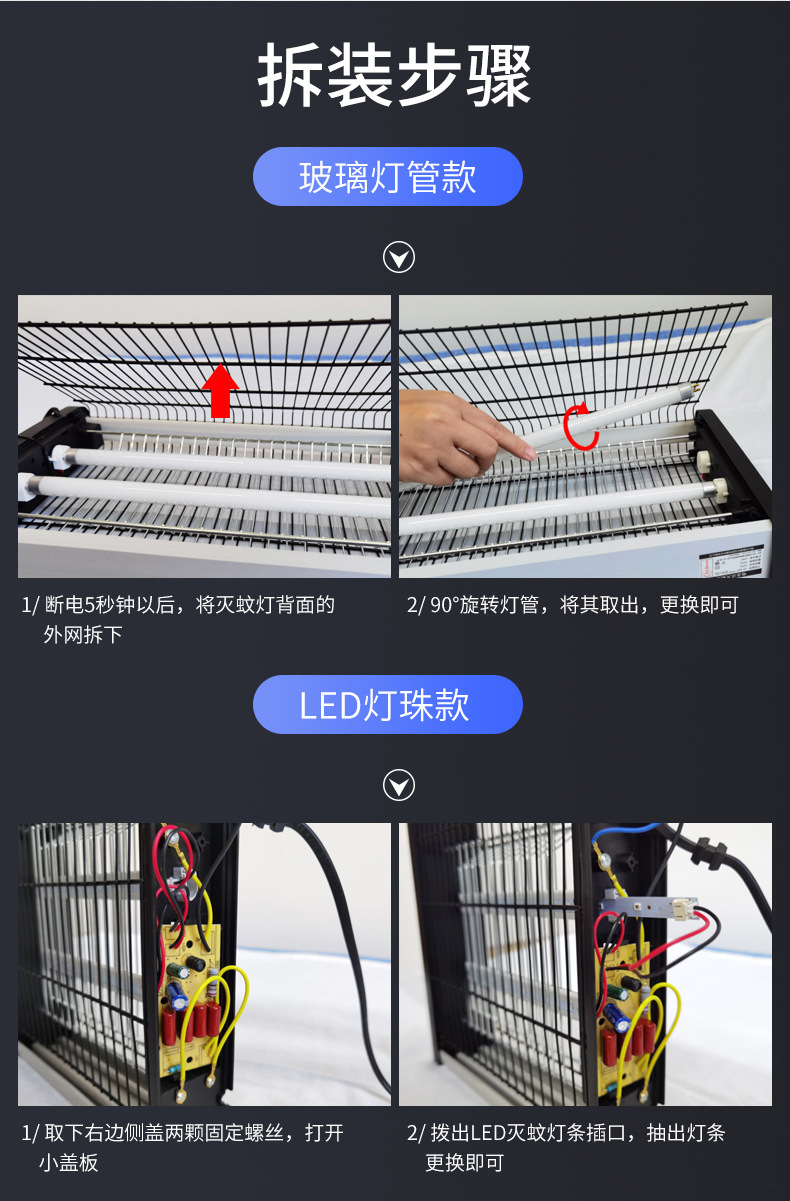 拆装步骤

玻璃灯管款

1/ 断电5秒钟以后，将灭蚊灯背面的外网拆下

2/ 90°旋转灯管，将其取出，更换即可

LED灯珠款

1/ 取下右边侧盖两颗固定螺丝，打开小盖板

2/ 拨出LED灭蚊灯条插口，抽出灯条更换即可