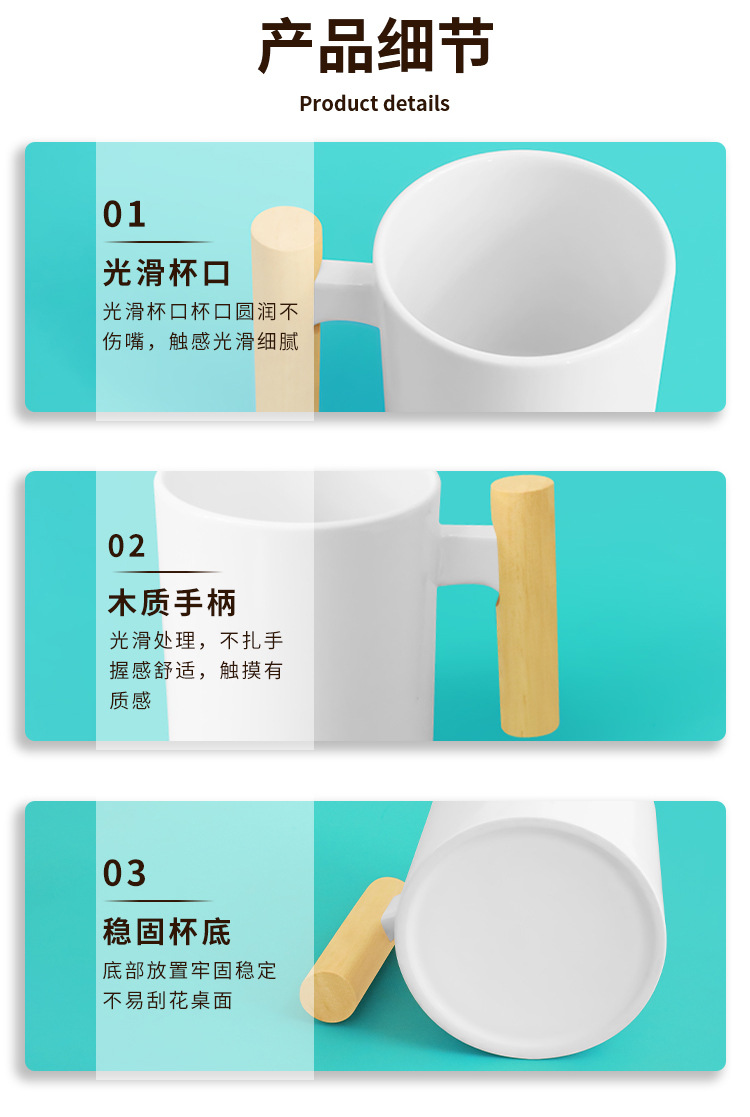 产品细节

Product details

01

光滑杯口

光滑杯口杯口圆润不伤嘴，触感光滑细腻

02

木质手柄

光滑处理，不扎手握感舒适，触摸有质感

03

稳固杯底

底部放置牢固稳定不易刮花桌面