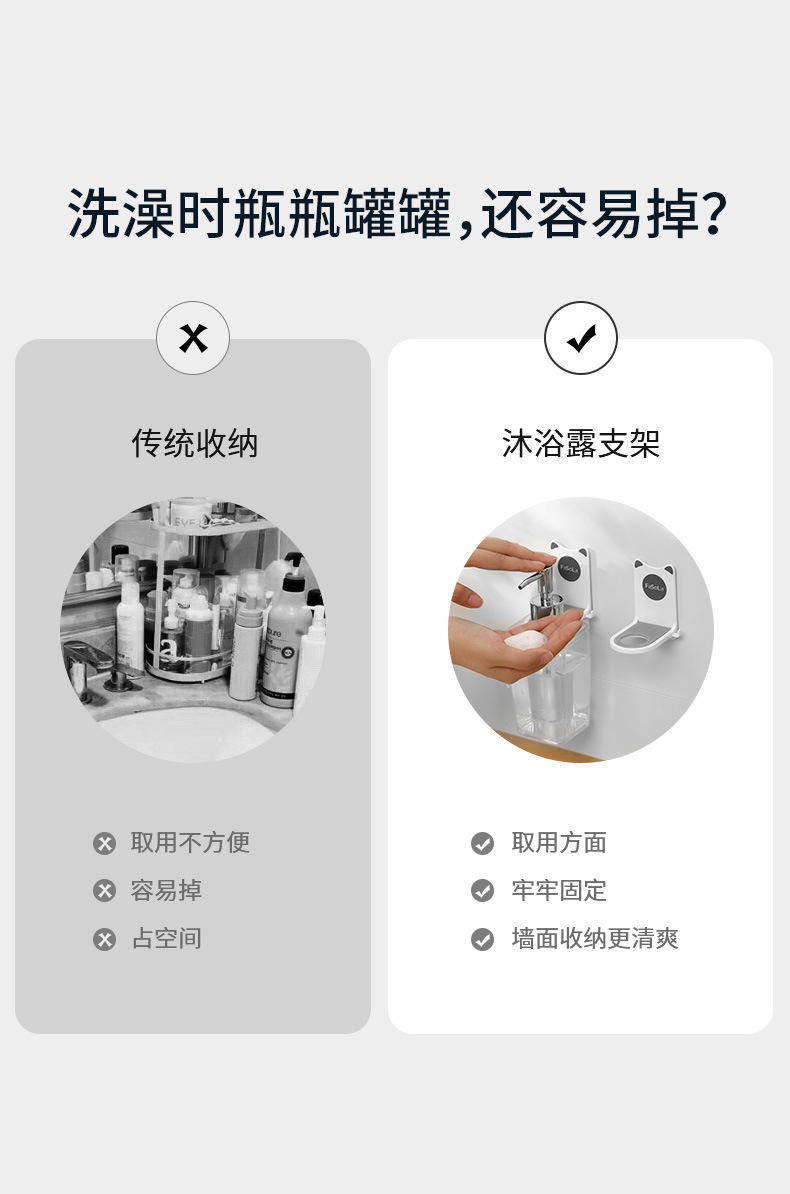 洗澡时瓶瓶罐罐,还容易掉?

传统收纳

取用不方便
容易掉
占空间

沐浴露支架

取用方面
牢牢固定
墙面收纳更清爽